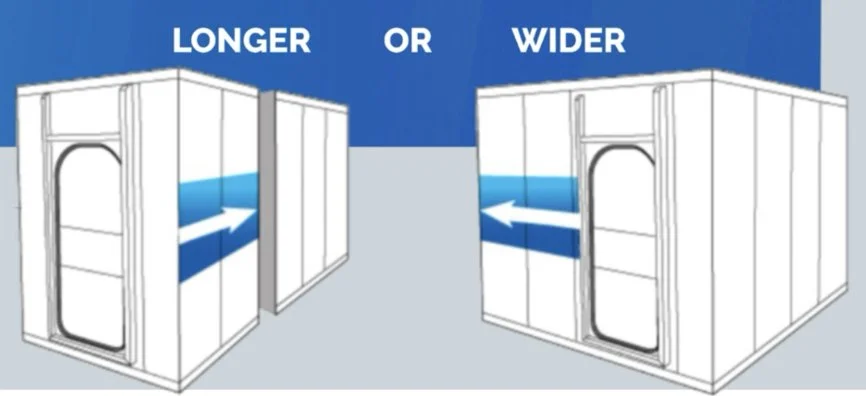 LONGER OR WIDER