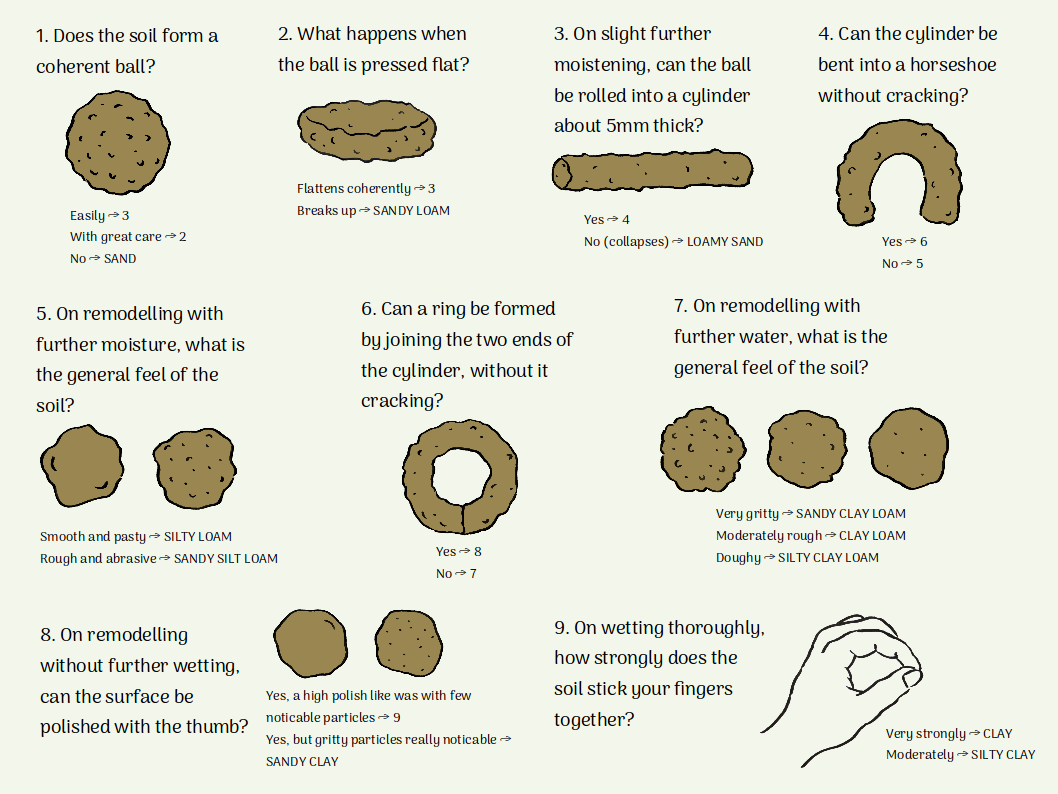 1. Does the soil form a coherent ball?

Easily → 3
With great care → 2
No → SAND

2. What happens when the ball is pressed flat?

Flattens coherently → 3
Breaks up → SANDY LOAM

3. On slight further moistening, can the ball be rolled into a cylinder about 5mm thick?

Yes → 4
No (collapses) → LOAMY SAND

4. Can the cylinder be bent into a horseshoe without cracking?

Yes → 6
No → 5

5. On remodelling with further moisture, what is the general feel of the soil?

Smooth and pasty → SILTY LOAM
Rough and abrasive → SANDY SILT LOAM

6. Can a ring be formed by joining the two ends of the cylinder, without it cracking?

Yes → 8
No → 7

7. On remodelling with further water, what is the general feel of the soil?

Very gritty → SANDY CLAY LOAM
Moderately rough → CLAY LOAM
Doughy → SILTY CLAY LOAM

8. On remodelling without further wetting, can the surface be polished with the thumb?

Yes, a high polish like was with few noticable particles → 9
Yes, but gritty particles really noticable → SANDY CLAY

9. On wetting thoroughly, how strongly does the soil stick your fingers together?

Very strongly → CLAY
Moderately → SILTY CLAY