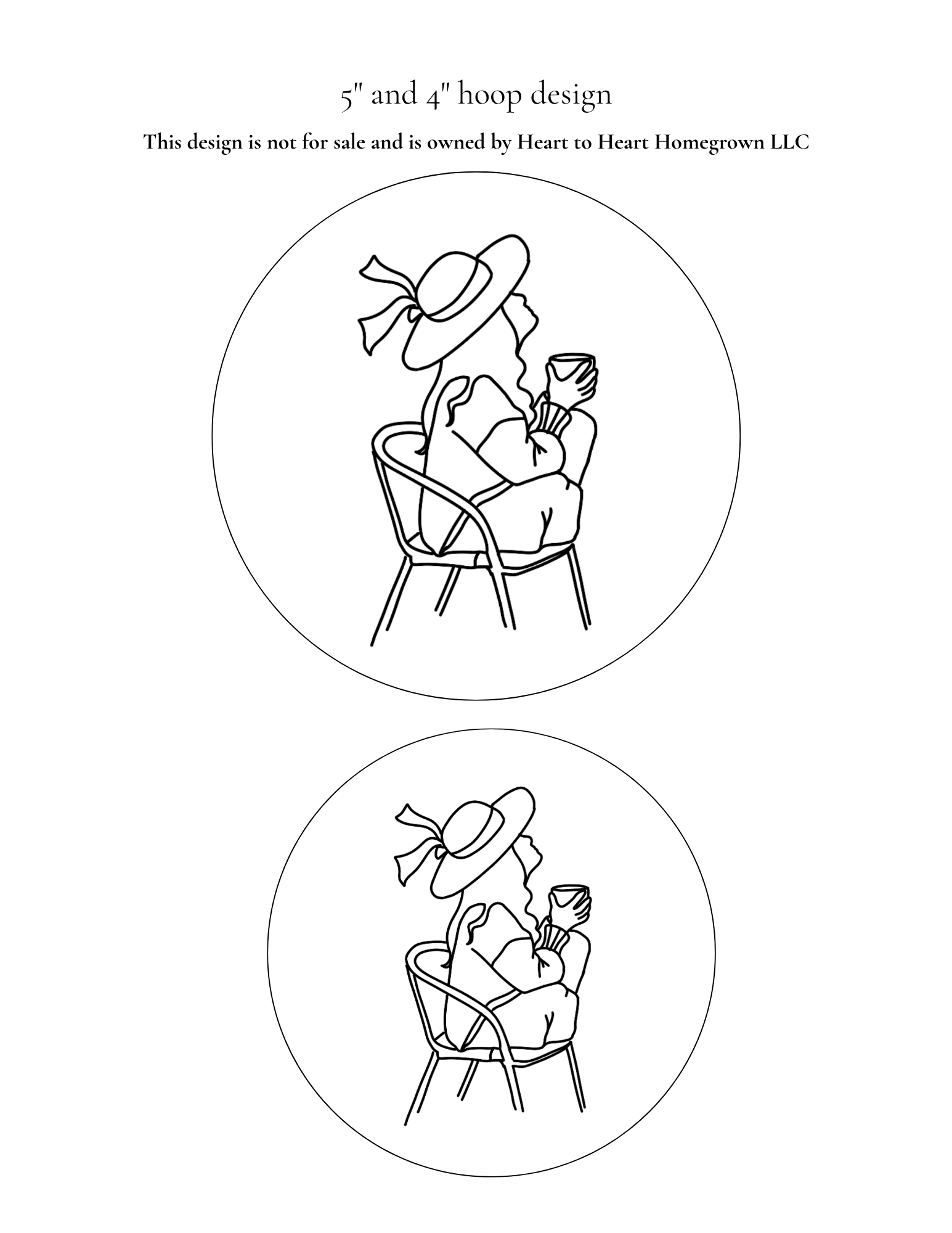 5" and 4" hoop design

This design is not for sale and is owned by Heart to Heart Homegrown LLC