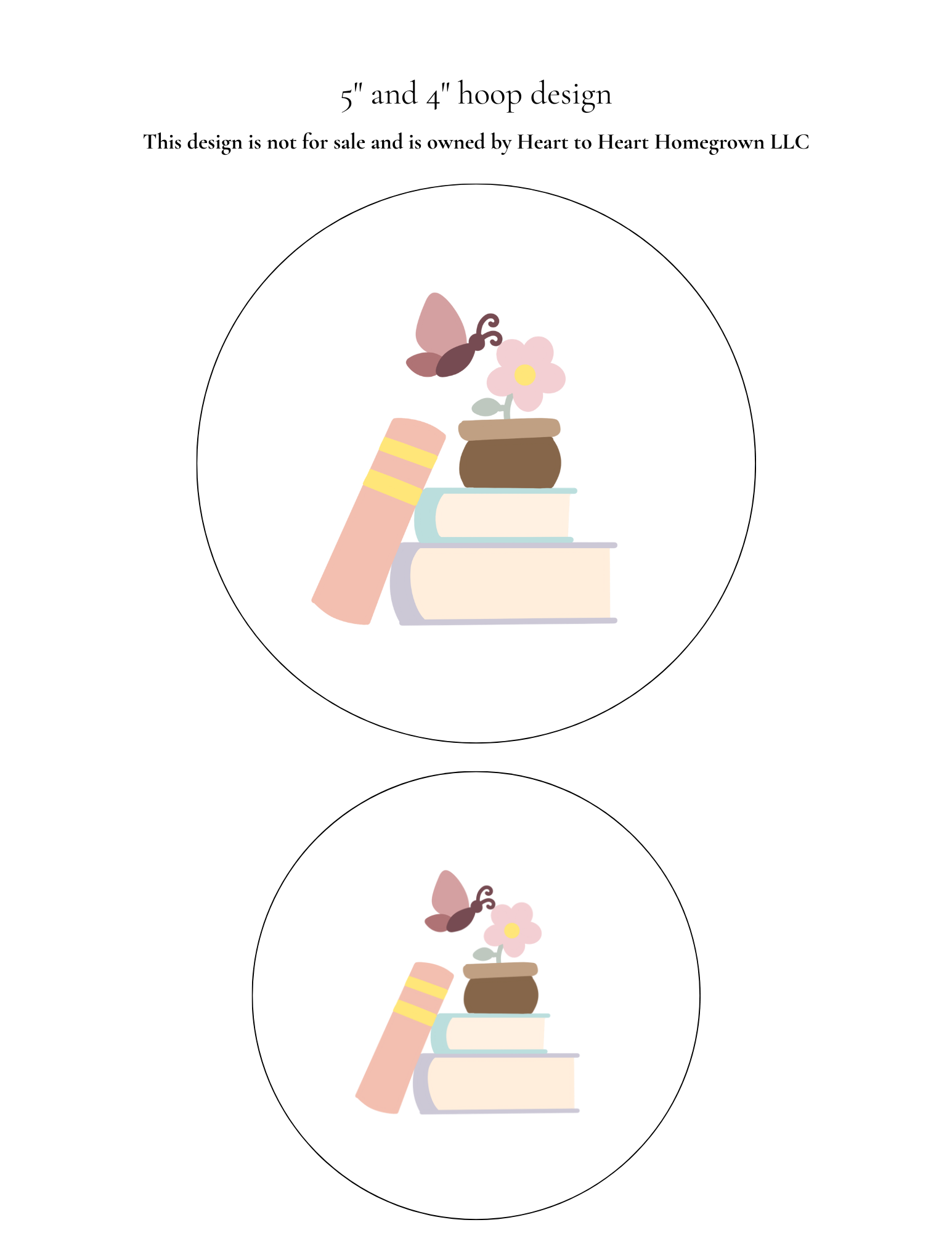 5" and 4" hoop design

This design is not for sale and is owned by Heart to Heart Homegrown LLC