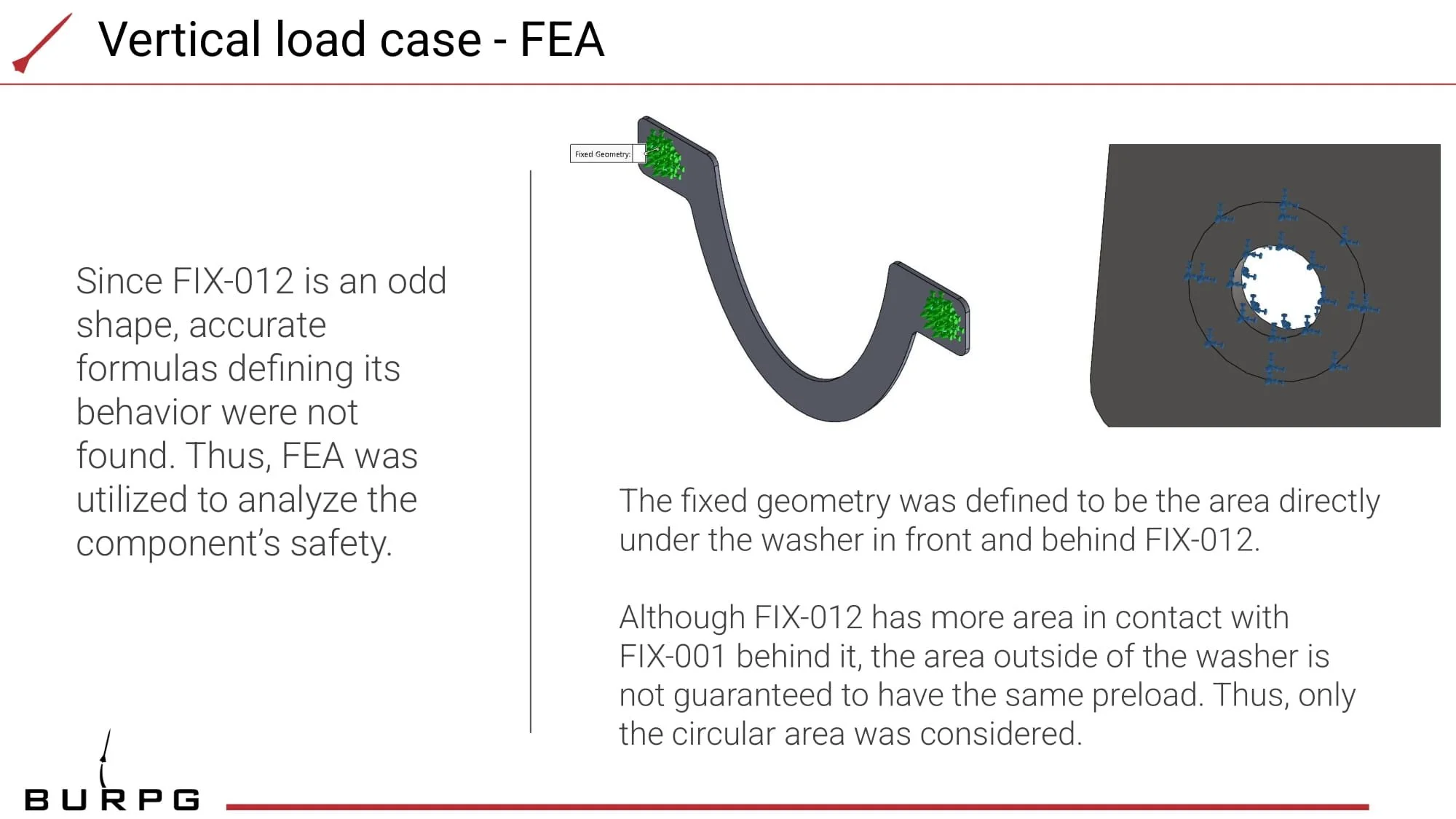 Vertical load case - FEA

Since FIX-012 is an odd shape, accurate formulas defining its behavior were not found. Thus, FEA was utilized to analyze the component's safety.

Fixed Geometry:

The fixed geometry was defined to be the area directly under the washer in front and behind FIX-012.

Although FIX-012 has more area in contact with FIX-001 behind it, the area outside of the washer is not guaranteed to have the same preload. Thus, only the circular area was considered.

BURPG