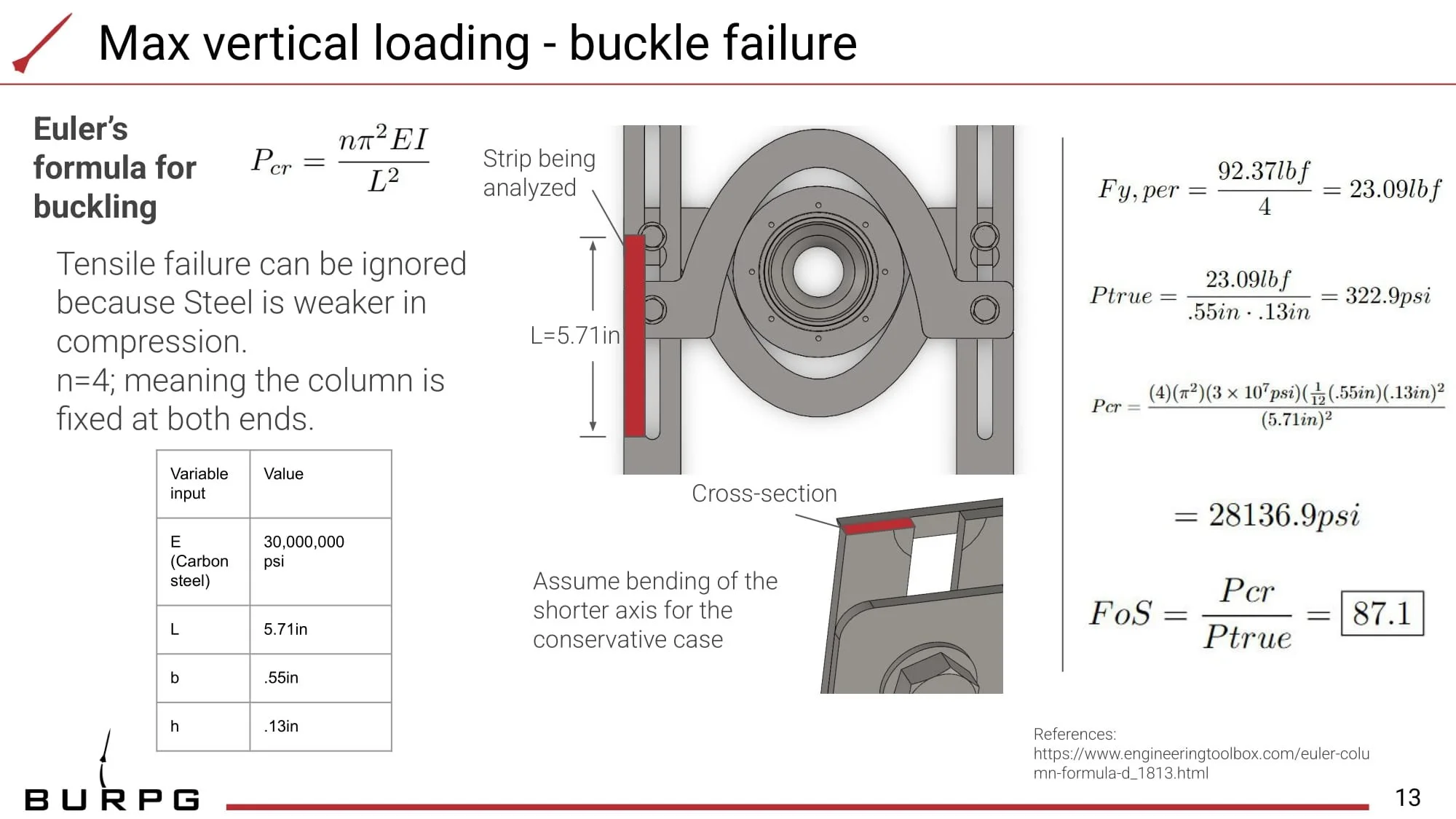 Max vertical loading - buckle failure

Euler's formula for buckling

$P_{cr} = \frac{n\pi^2 EI}{L^2}$

Tensile failure can be ignored because Steel is weaker in compression.
n=4; meaning the column is fixed at both ends.

| Variable input | Value |
|---|---|
| E (Carbon steel) | 30,000,000 psi |
| L | 5.71in |
| b | .55in |
| h | .13in |

Strip being analyzed

L=5.71in

Cross-section

Assume bending of the shorter axis for the conservative case

$Fy, per = \frac{92.37lbf}{4} = 23.09lbf$

$Ptrue = \frac{23.09lbf}{.55in \cdot .13in} = 322.9psi$

$Pcr = \frac{(4)(\pi^2)(3 \times 10^7 psi)(\frac{1}{12}(.55in)(.13in)^2}{(5.71in)^2}$

$= 28136.9psi$

$FoS = \frac{Pcr}{Ptrue} = \boxed{87.1}$

References:
https://www.engineeringtoolbox.com/euler-column-formula-d_1813.html

BURPG

13