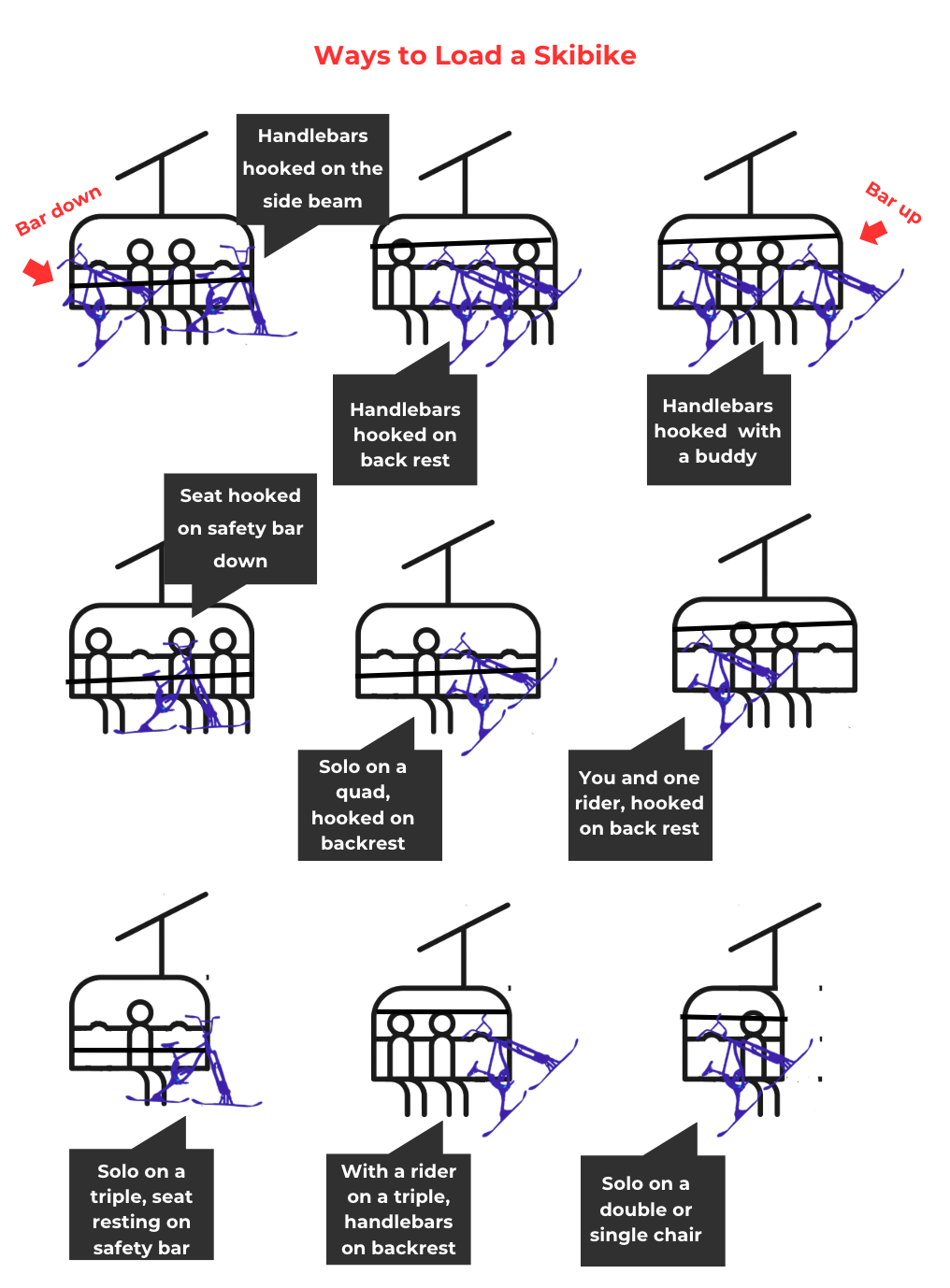 Ways to Load a Skibike

Bar down

Handlebars hooked on the side beam

Bar up

Handlebars hooked on back rest

Handlebars hooked with a buddy

Seat hooked on safety bar down

Solo on a quad, hooked on backrest

You and one rider, hooked on back rest

Solo on a triple, seat resting on safety bar

With a rider on a triple, handlebars on backrest

Solo on a double or single chair