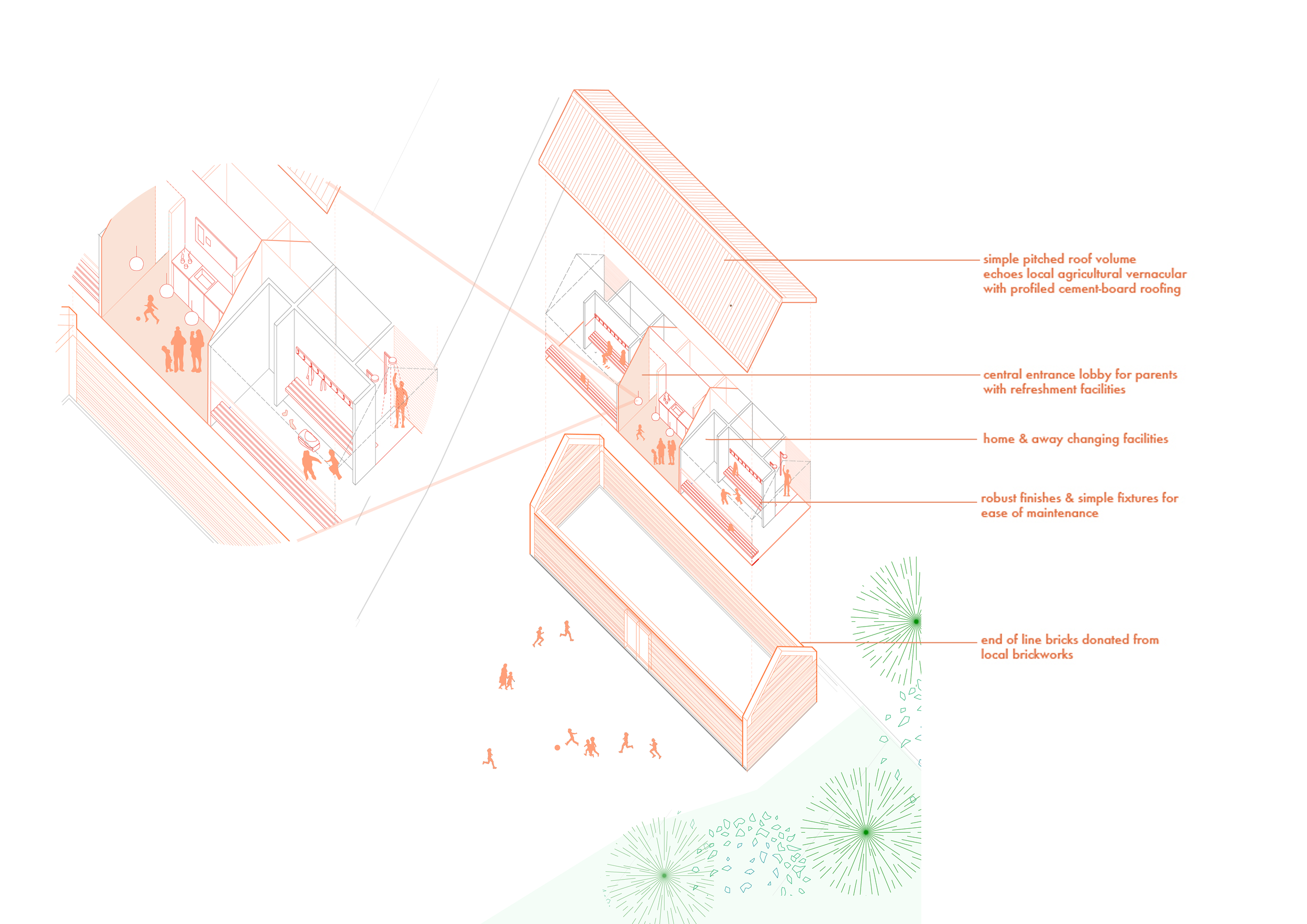 simple pitched roof volume echoes local agricultural vernacular with profiled cement-board roofing

central entrance lobby for parents with refreshment facilities

home & away changing facilities

robust finishes & simple fixtures for ease of maintenance

end of line bricks donated from local brickworks