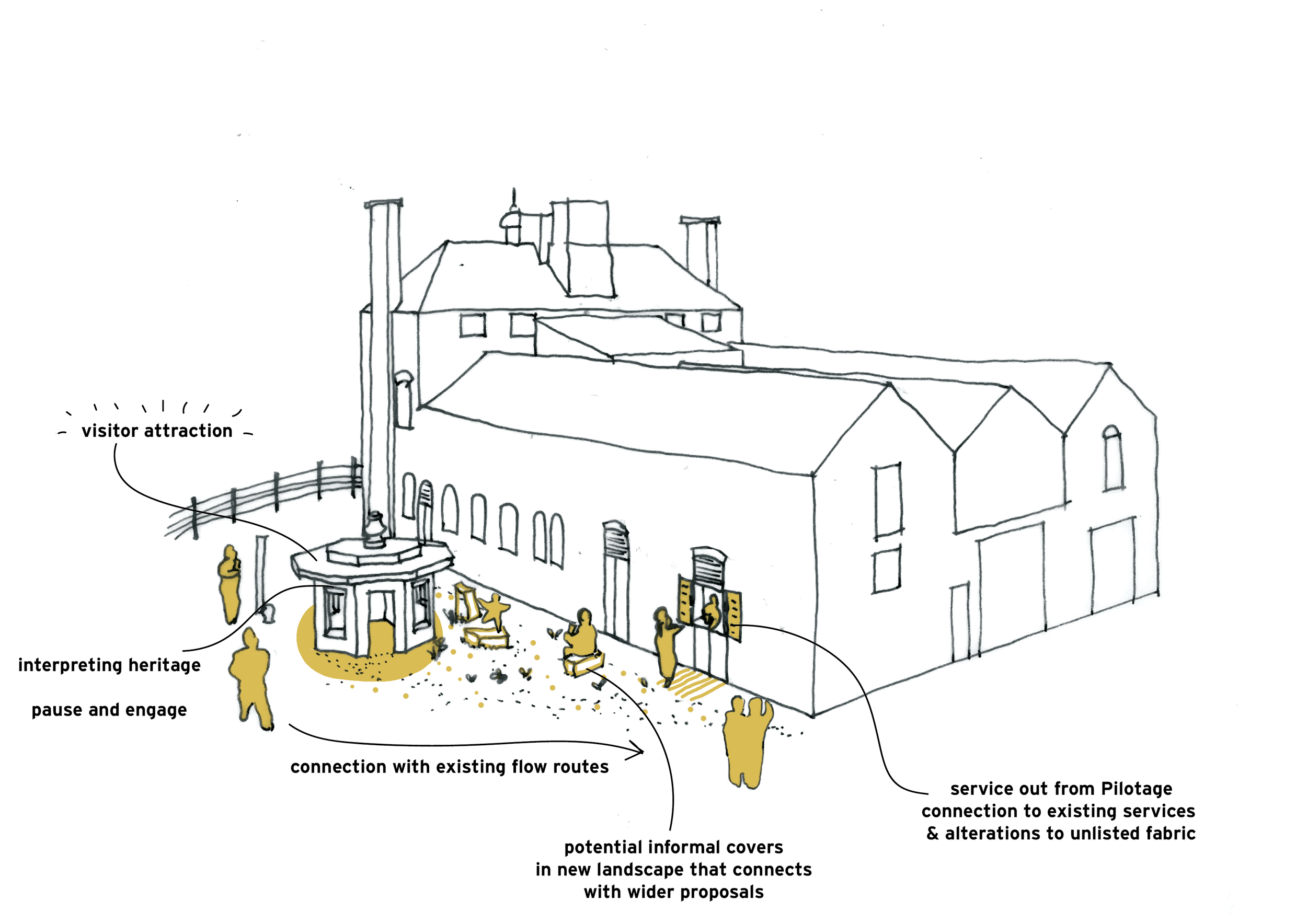 visitor attraction

interpreting heritage

pause and engage

connection with existing flow routes

potential informal covers
in new landscape that connects
with wider proposals

service out from Pilotage
connection to existing services
& alterations to unlisted fabric