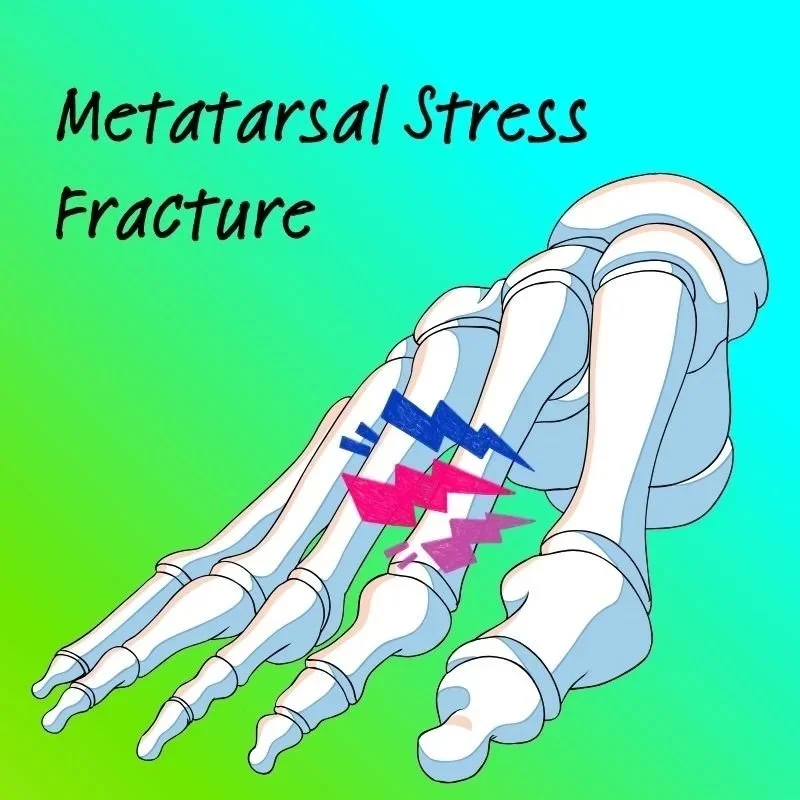 Metatarsal Stress Fracture