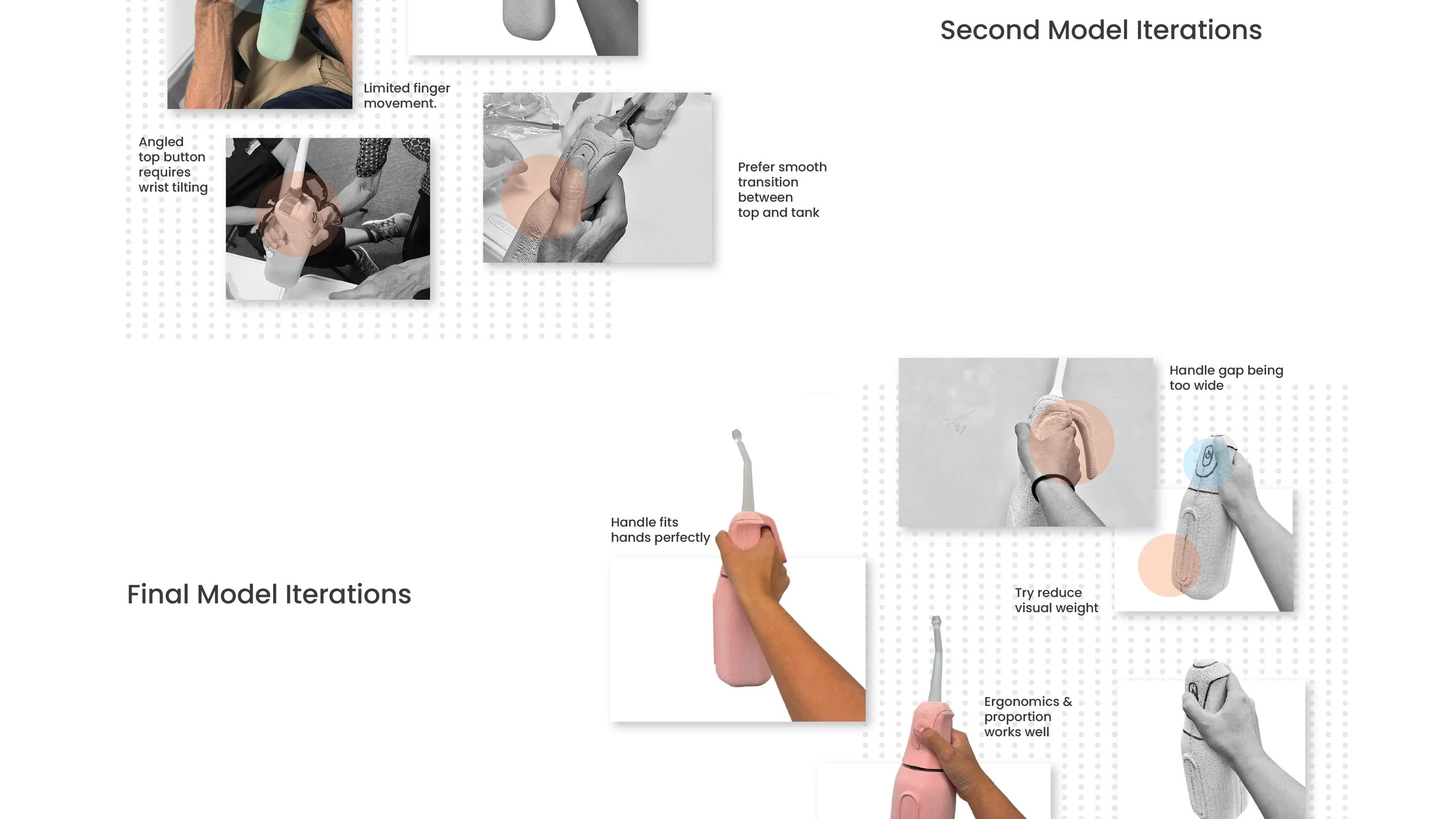 Second Model Iterations

Limited finger movement.

Angled top button requires wrist tilting

Prefer smooth transition between top and tank

Handle gap being too wide

Handle fits hands perfectly

Final Model Iterations

Try reduce visual weight

Ergonomics & proportion works well