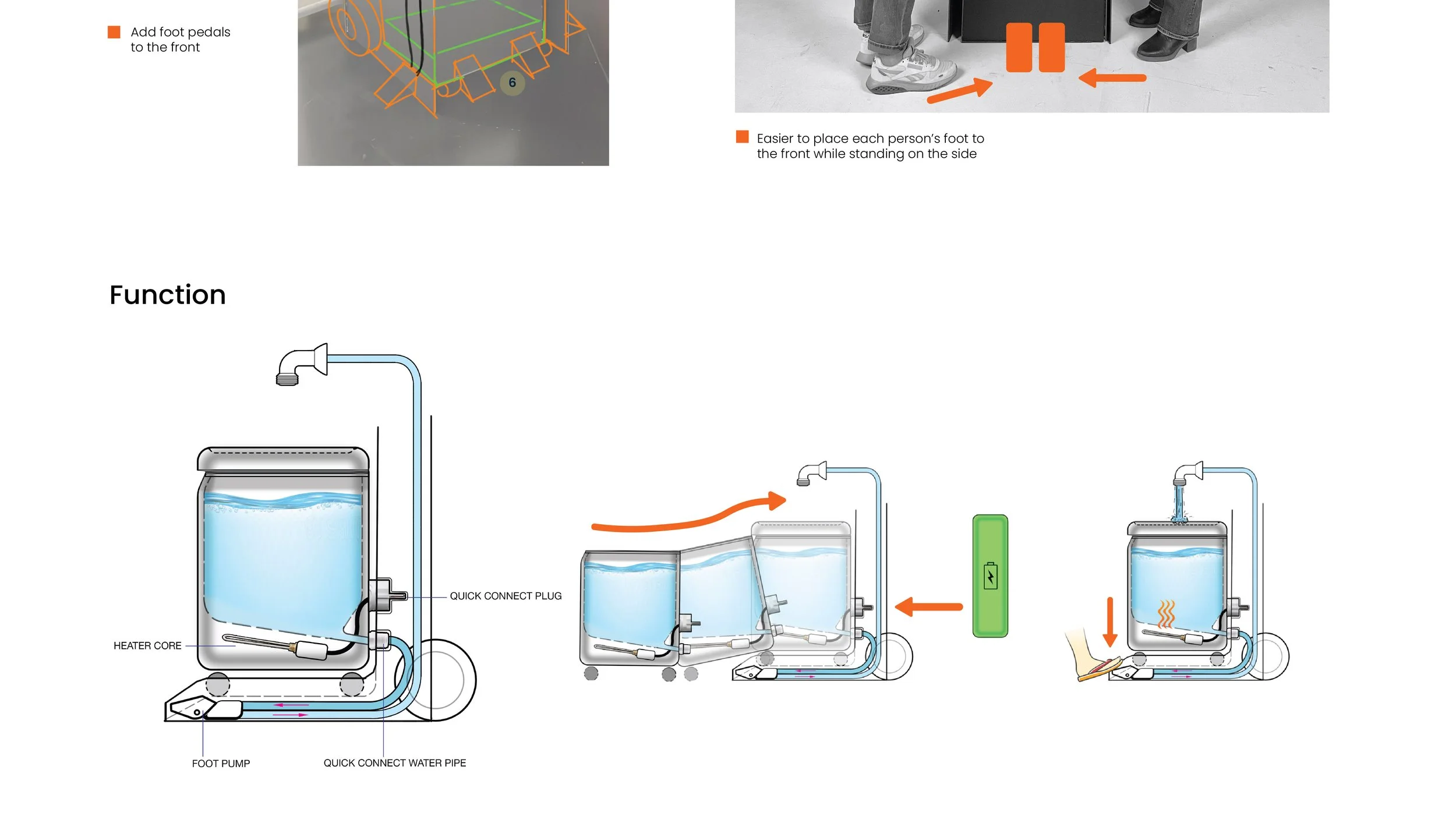 Add foot pedals to the front

6

Easier to place each person's foot to the front while standing on the side

Function

QUICK CONNECT PLUG

HEATER CORE

FOOT PUMP

QUICK CONNECT WATER PIPE