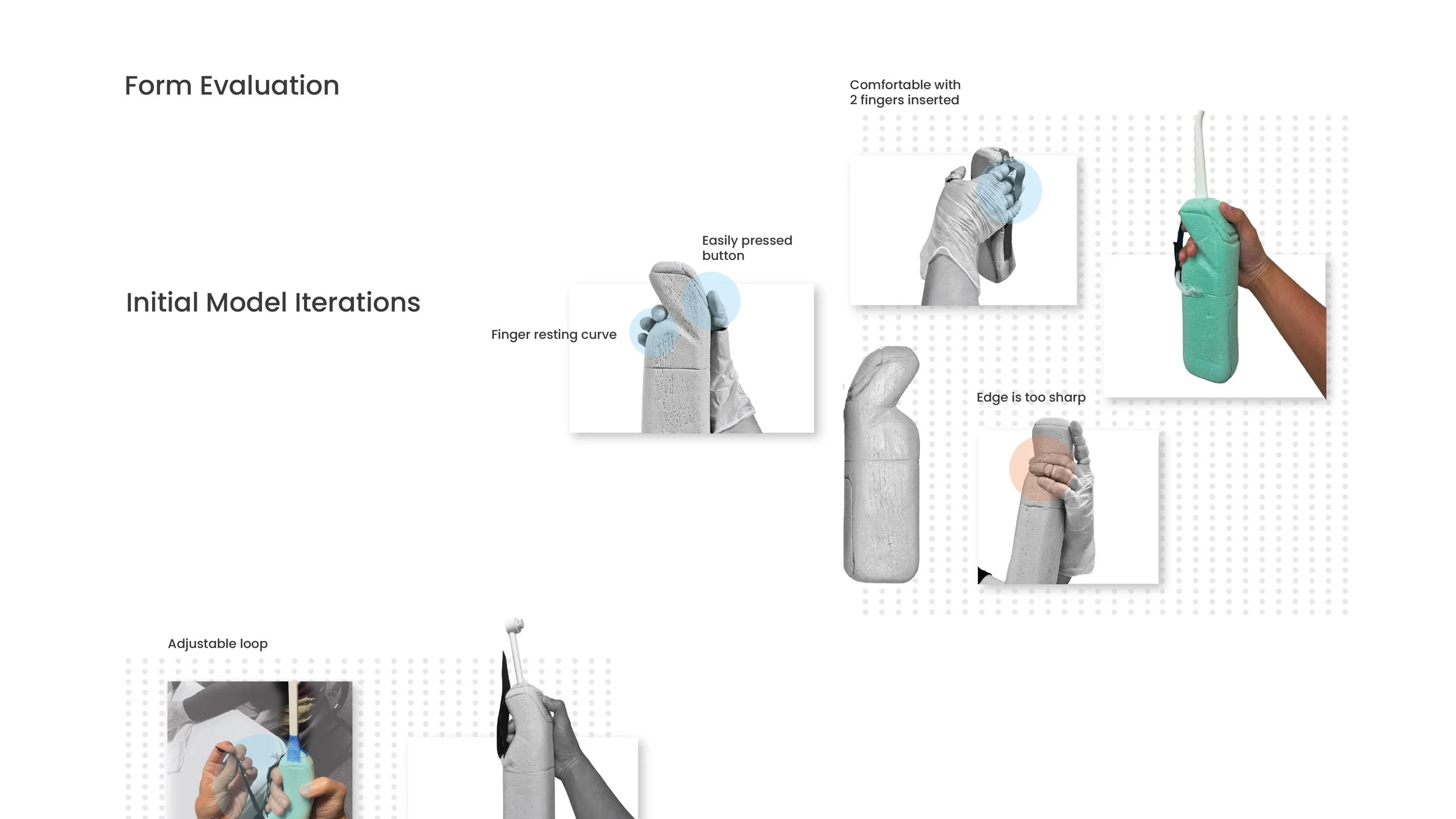 Form Evaluation

Comfortable with
2 fingers inserted

Easily pressed
button

Initial Model Iterations

Finger resting curve

Edge is too sharp

Adjustable loop