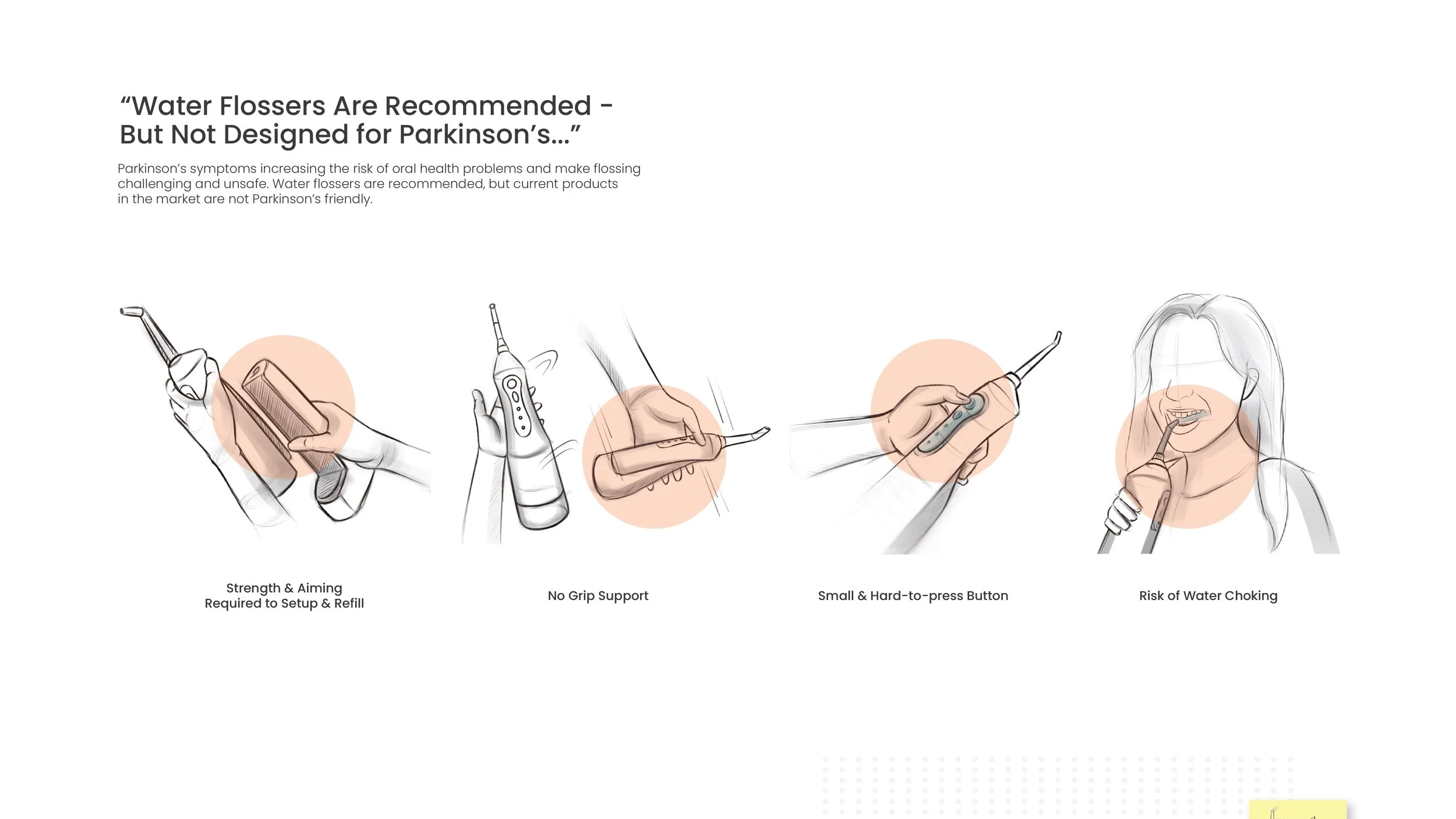 “Water Flossers Are Recommended - But Not Designed for Parkinson’s...”

Parkinson’s symptoms increasing the risk of oral health problems and make flossing challenging and unsafe. Water flossers are recommended, but current products in the market are not Parkinson’s friendly.

Strength & Aiming Required to Setup & Refill

No Grip Support

Small & Hard-to-press Button

Risk of Water Choking