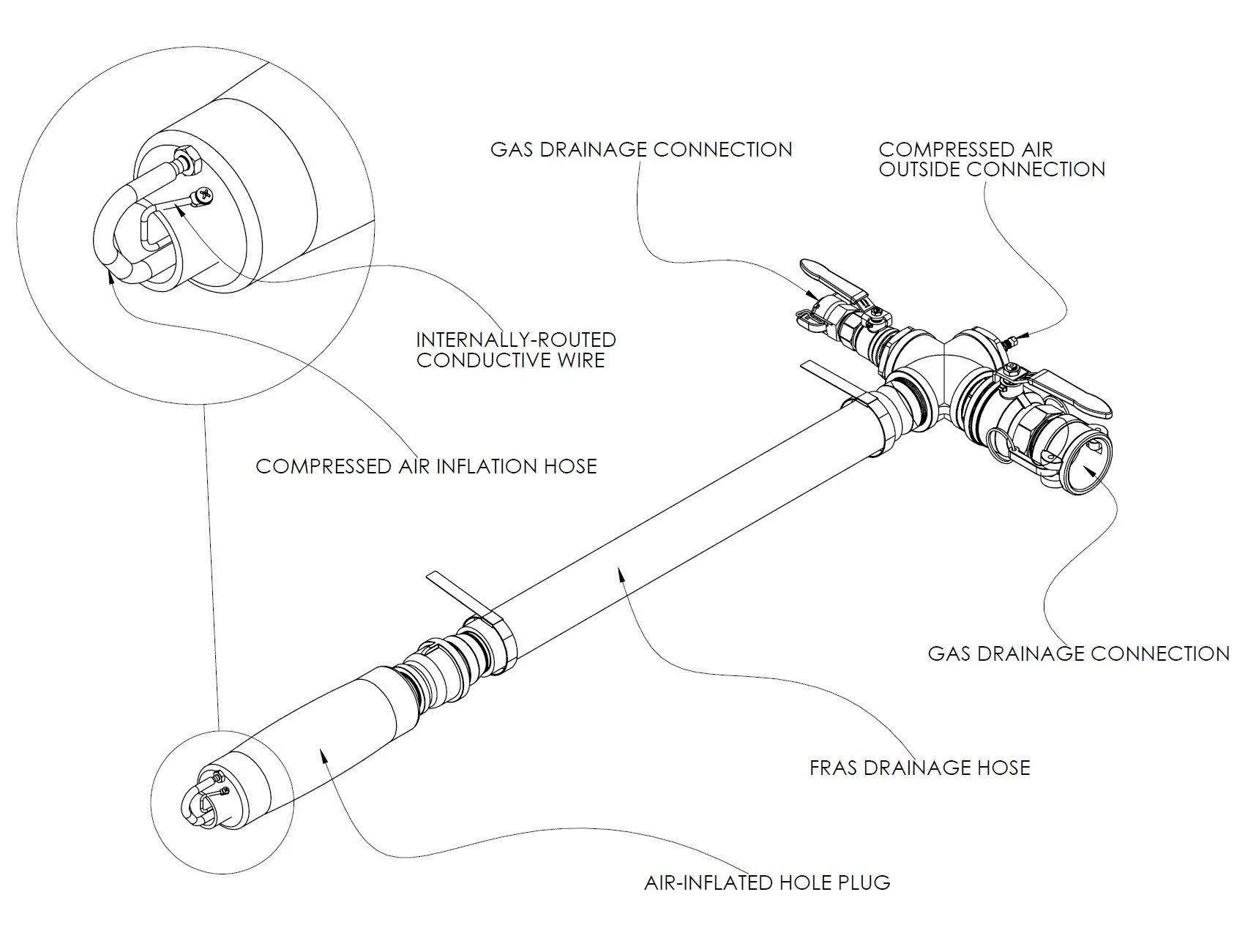 GAS DRAINAGE CONNECTION

COMPRESSED AIR OUTSIDE CONNECTION

INTERNALLY-ROUTED CONDUCTIVE WIRE

COMPRESSED AIR INFLATION HOSE

GAS DRAINAGE CONNECTION

FRAS DRAINAGE HOSE

AIR-INFLATED HOLE PLUG