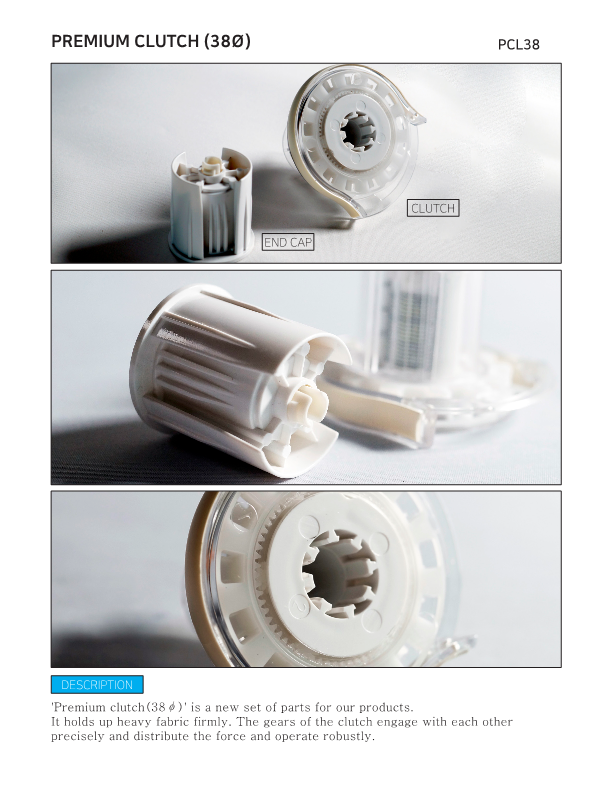 PREMIUM CLUTCH (38Ø)

PCL38

CLUTCH

END CAP

DESCRIPTION

'Premium clutch(38ϕ)' is a new set of parts for our products.
It holds up heavy fabric firmly. The gears of the clutch engage with each other precisely and distribute the force and operate robustly.