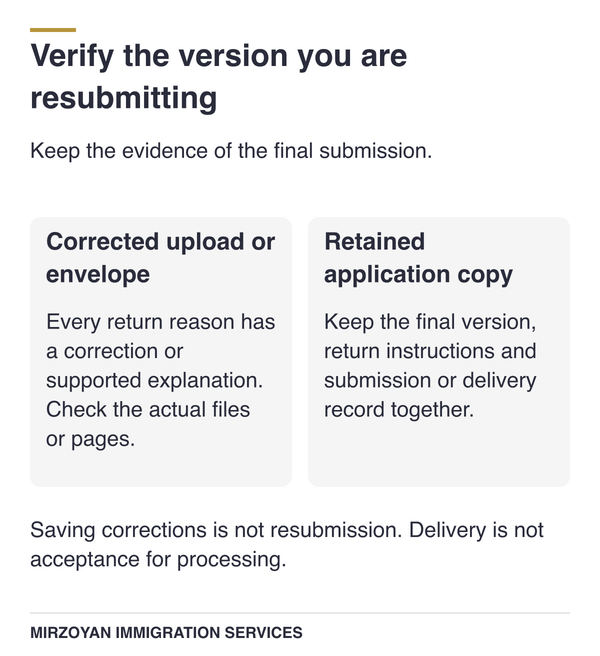 Verify the version you are resubmitting

Keep the evidence of the final submission.

Corrected upload or envelope

Every return reason has a correction or supported explanation. Check the actual files or pages.

Retained application copy

Keep the final version, return instructions and submission or delivery record together.

Saving corrections is not resubmission. Delivery is not acceptance for processing.

MIRZOYAN IMMIGRATION SERVICES