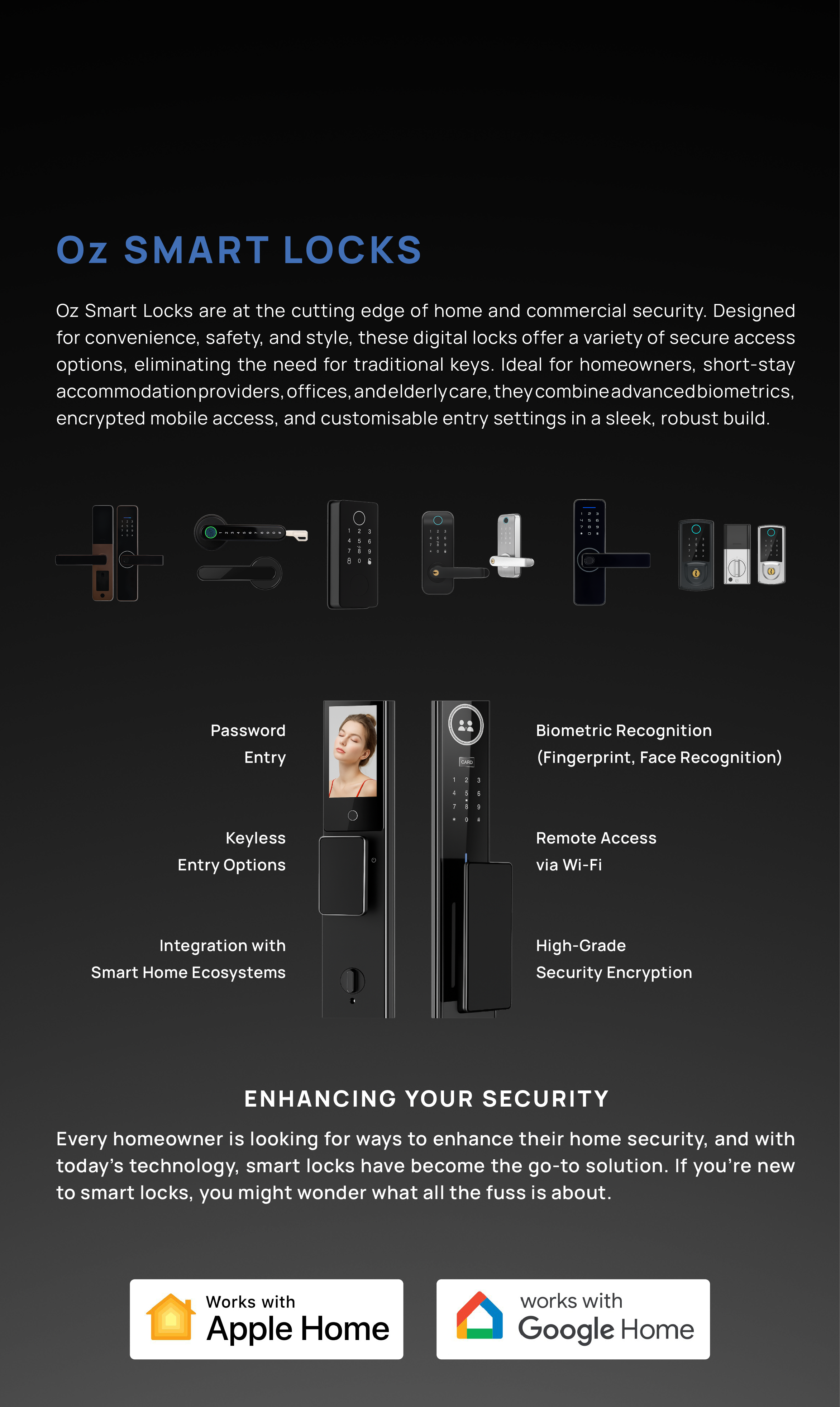 Oz SMART LOCKS

Oz Smart Locks are at the cutting edge of home and commercial security. Designed for convenience, safety, and style, these digital locks offer a variety of secure access options, eliminating the need for traditional keys. Ideal for homeowners, short-stay accommodation providers, offices, and elderly care, they combine advanced biometrics, encrypted mobile access, and customisable entry settings in a sleek, robust build.

Password Entry

Keyless Entry Options

Integration with Smart Home Ecosystems

CARD

1 2 3
4 5 6
7 8 9
* 0 #

Biometric Recognition (Fingerprint, Face Recognition)

Remote Access via Wi-Fi

High-Grade Security Encryption

ENHANCING YOUR SECURITY

Every homeowner is looking for ways to enhance their home security, and with today's technology, smart locks have become the go-to solution. If you're new to smart locks, you might wonder what all the fuss is about.

Works with Apple Home

works with Google Home