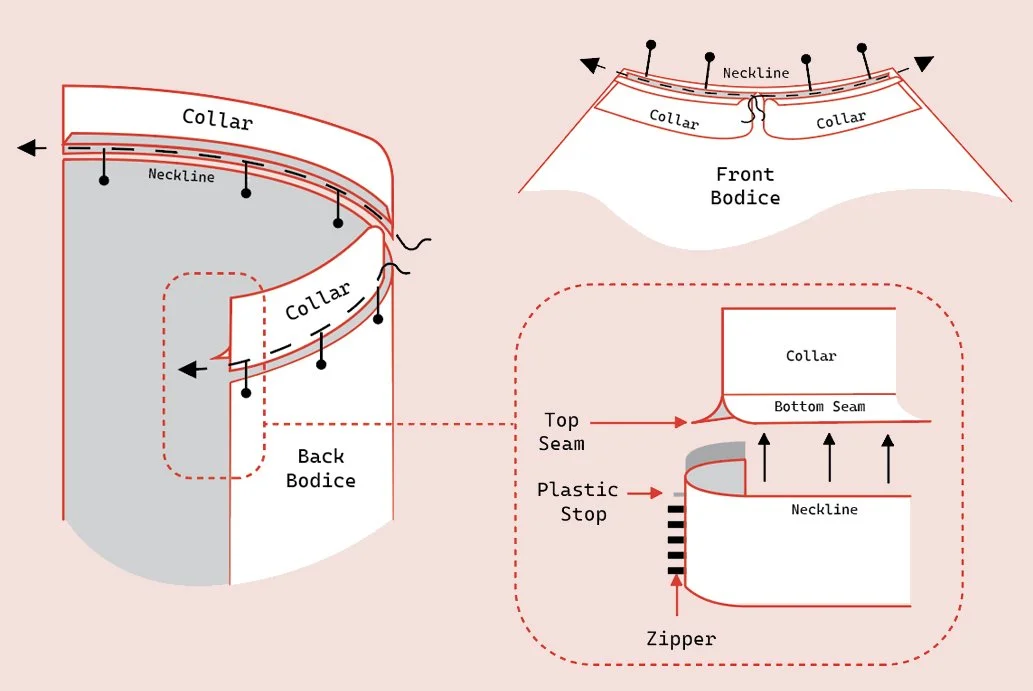 Collar
Neckline
Collar
Back
Bodice

Neckline
Collar
Collar
Front
Bodice

Collar
Bottom Seam
Top
Seam
Plastic
Stop
Neckline
Zipper