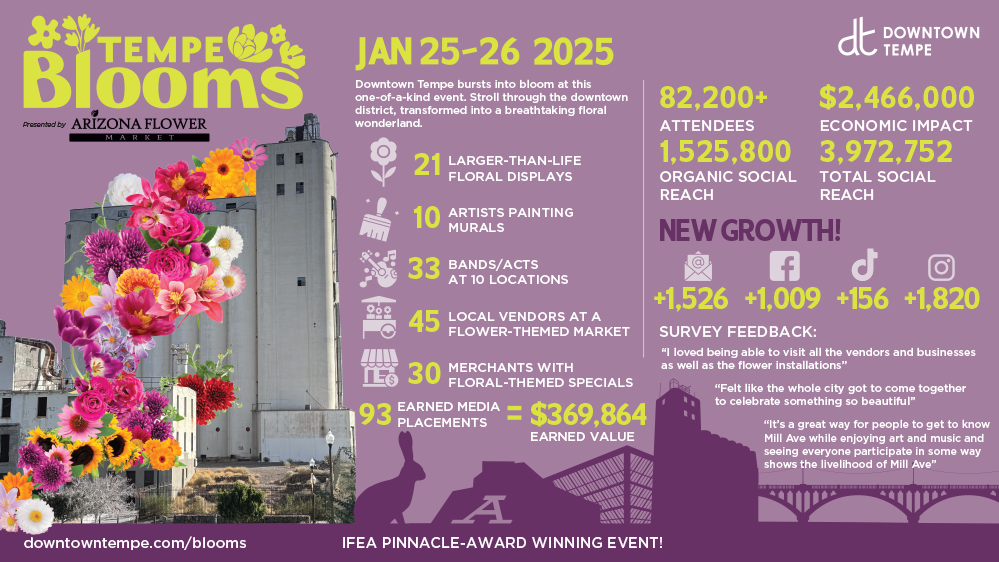 TEMPE Blooms

Presented by ARIZONA FLOWER MARKET

JAN 25-26 2025

dt DOWNTOWN TEMPE

Downtown Tempe bursts into bloom at this one-of-a-kind event. Stroll through the downtown district, transformed into a breathtaking floral wonderland.

21 LARGER-THAN-LIFE FLORAL DISPLAYS

10 ARTISTS PAINTING MURALS

33 BANDS/ACTS AT 10 LOCATIONS

45 LOCAL VENDORS AT A FLOWER-THEMED MARKET

30 MERCHANTS WITH FLORAL-THEMED SPECIALS

93 EARNED MEDIA PLACEMENTS = $369,864 EARNED VALUE

82,200+ ATTENDEES

$2,466,000 ECONOMIC IMPACT

1,525,800 ORGANIC SOCIAL REACH

3,972,752 TOTAL SOCIAL REACH

NEW GROWTH!

+1,526 +1,009 +156 +1,820

SURVEY FEEDBACK:

"I loved being able to visit all the vendors and businesses as well as the flower installations"

"Felt like the whole city got to come together to celebrate something so beautiful"

"It's a great way for people to get to know Mill Ave while enjoying art and music and seeing everyone participate in some way shows the livelihood of Mill Ave"

A

downtowntempe.com/blooms

IFEA PINNACLE-AWARD WINNING EVENT!