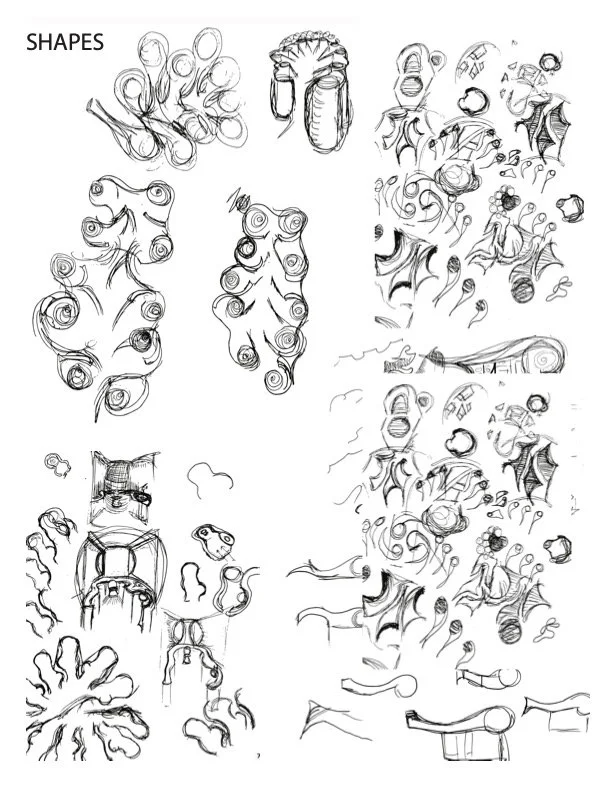 SHAPES