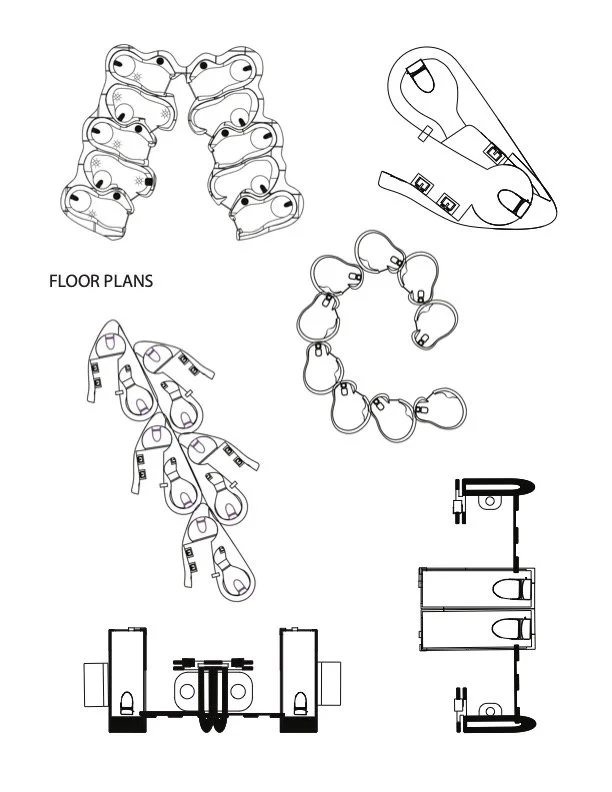 FLOOR PLANS