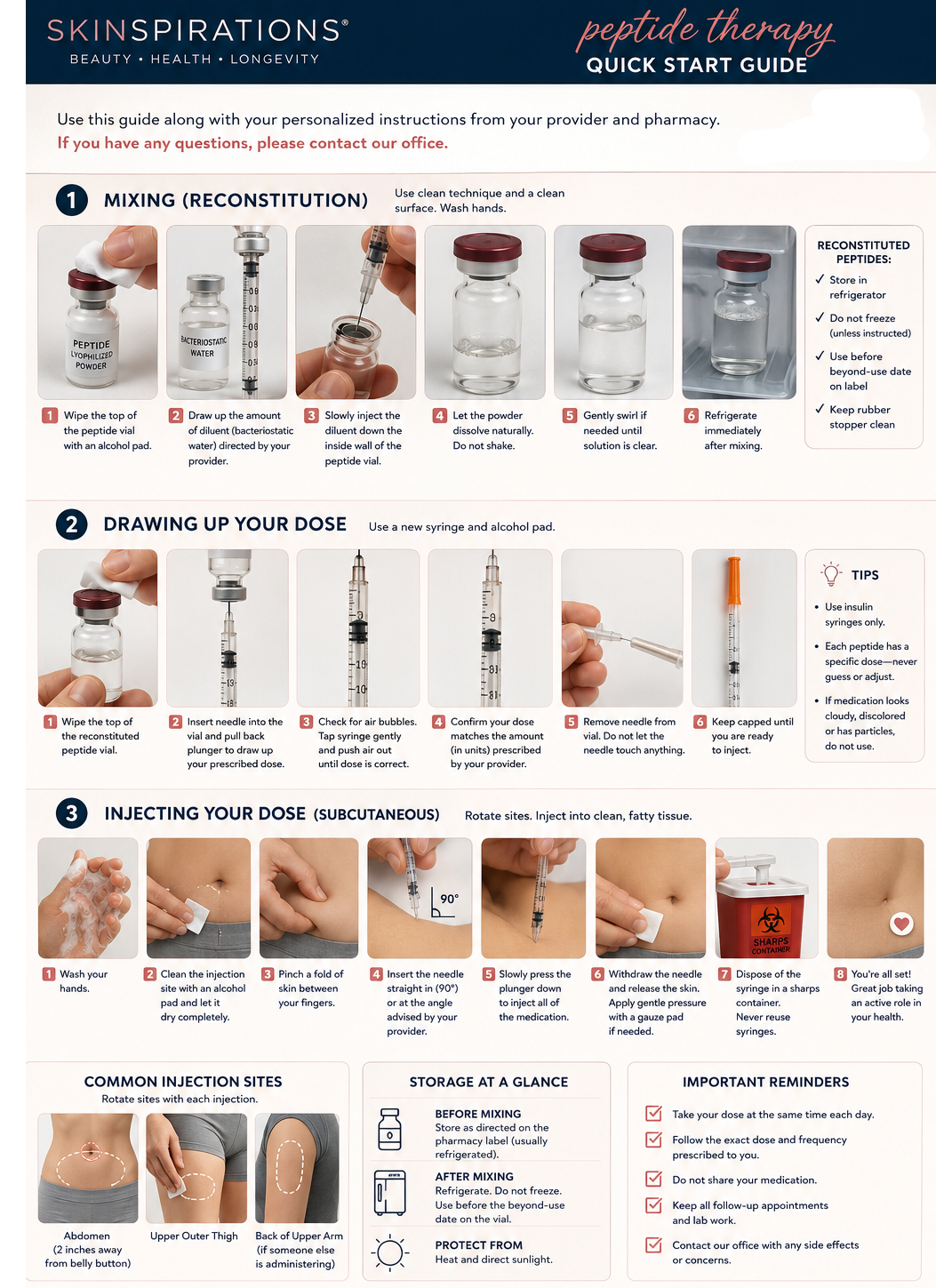 SKINSPIRATIONS®
BEAUTY • HEALTH • LONGEVITY

peptide therapy
QUICK START GUIDE

Use this guide along with your personalized instructions from your provider and pharmacy.
If you have any questions, please contact our office.

1 MIXING (RECONSTITUTION)

Use clean technique and a clean surface. Wash hands.

PEPTIDE LYOPHILIZED POWDER

BACTERIOSTATIC WATER

1 Wipe the top of the peptide vial with an alcohol pad.

2 Draw up the amount of diluent (bacteriostatic water) directed by your provider.

3 Slowly inject the diluent down the inside wall of the peptide vial.

4 Let the powder dissolve naturally. Do not shake.

5 Gently swirl if needed until solution is clear.

6 Refrigerate immediately after mixing.

RECONSTITUTED PEPTIDES:
✓ Store in refrigerator
✓ Do not freeze (unless instructed)
✓ Use before beyond-use date on label
✓ Keep rubber stopper clean

2 DRAWING UP YOUR DOSE

Use a new syringe and alcohol pad.

1 Wipe the top of the reconstituted peptide vial.

2 Insert needle into the vial and pull back plunger to draw up your prescribed dose.

3 Check for air bubbles. Tap syringe gently and push air out until dose is correct.

4 Confirm your dose matches the amount (in units) prescribed by your provider.

5 Remove needle from vial. Do not let the needle touch anything.

6 Keep capped until you are ready to inject.

TIPS
• Use insulin syringes only.
• Each peptide has a specific dose—never guess or adjust.
• If medication looks cloudy, discolored or has particles, do not use.

3 INJECTING YOUR DOSE (SUBCUTANEOUS)

Rotate sites. Inject into clean, fatty tissue.

90°

SHARPS CONTAINER

1 Wash your hands.

2 Clean the injection site with an alcohol pad and let it dry completely.

3 Pinch a fold of skin between your fingers.

4 Insert the needle straight in (90°) or at the angle advised by your provider.

5 Slowly press the plunger down to inject all of the medication.

6 Withdraw the needle and release the skin. Apply gentle pressure with a gauze pad if needed.

7 Dispose of the syringe in a sharps container. Never reuse syringes.

8 You're all set! Great job taking an active role in your health.

COMMON INJECTION SITES
Rotate sites with each injection.

Abdomen (2 inches away from belly button)
Upper Outer Thigh
Back of Upper Arm (if someone else is administering)

STORAGE AT A GLANCE

BEFORE MIXING
Store as directed on the pharmacy label (usually refrigerated).

AFTER MIXING
Refrigerate. Do not freeze. Use before the beyond-use date on the vial.

PROTECT FROM
Heat and direct sunlight.

IMPORTANT REMINDERS
Take your dose at the same time each day.
Follow the exact dose and frequency prescribed to you.
Do not share your medication.
Keep all follow-up appointments and lab work.
Contact our office with any side effects or concerns.