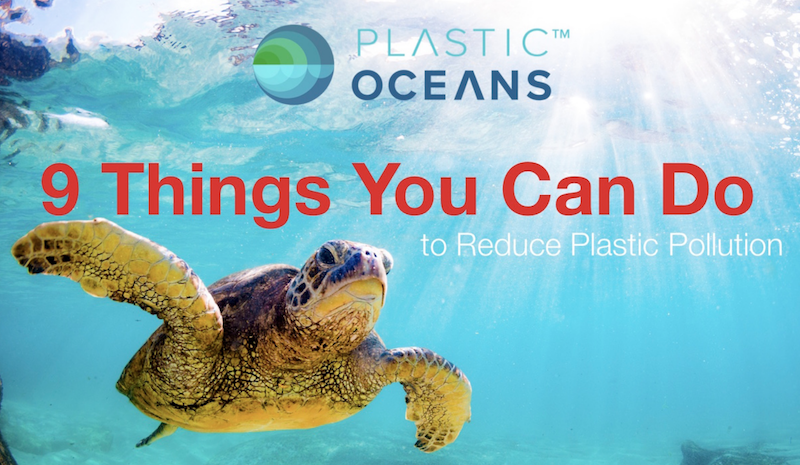 PLASTIC™
OCEANS

9 Things You Can Do
to Reduce Plastic Pollution