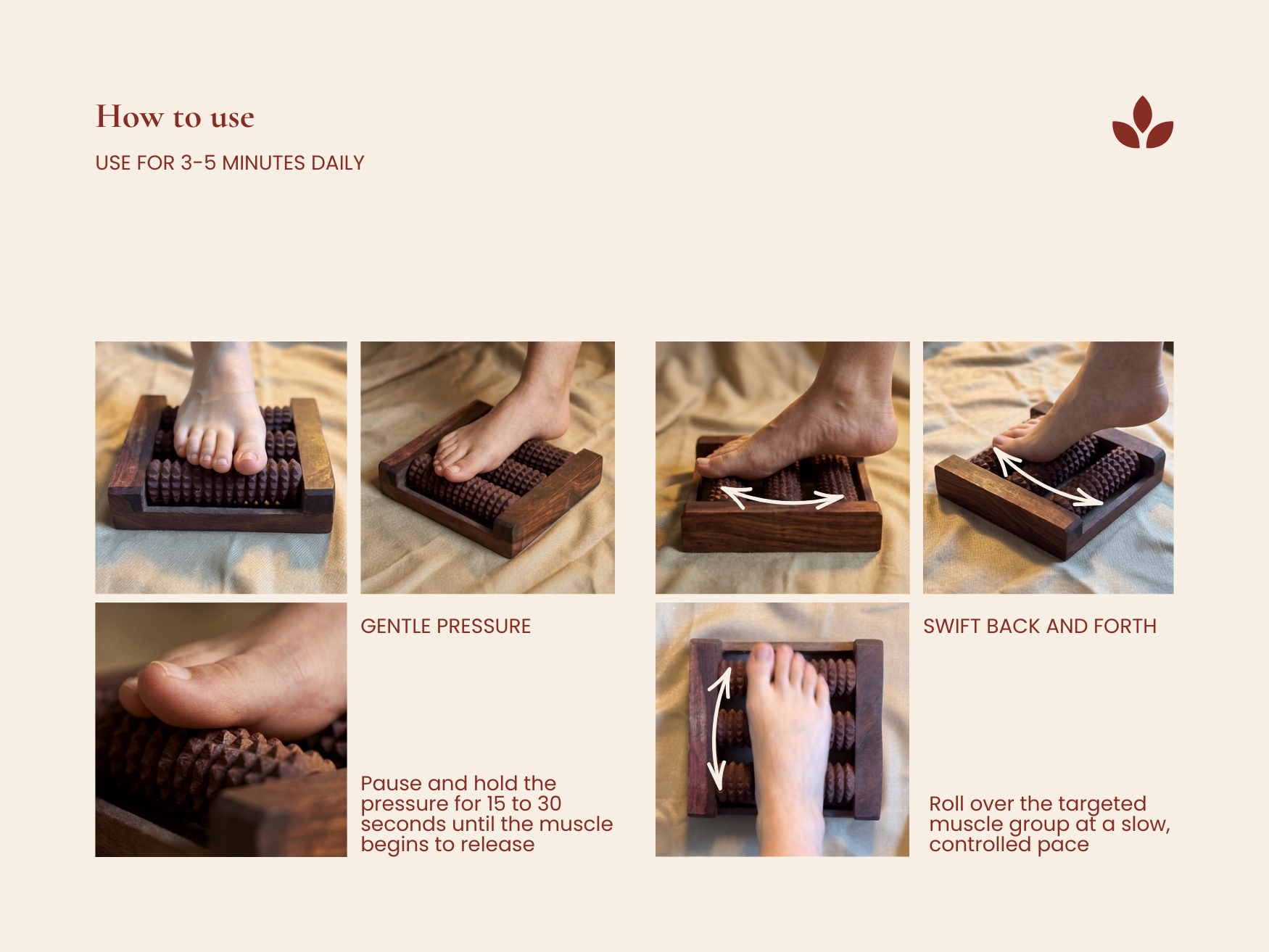 How to use

USE FOR 3-5 MINUTES DAILY

GENTLE PRESSURE

Pause and hold the pressure for 15 to 30 seconds until the muscle begins to release

SWIFT BACK AND FORTH

Roll over the targeted muscle group at a slow, controlled pace