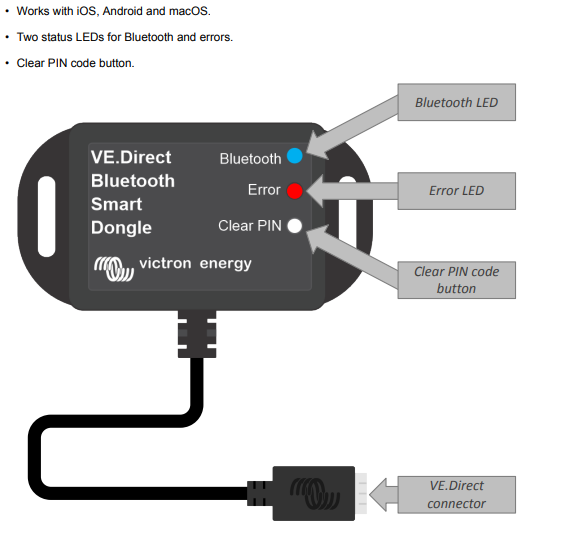 • Works with iOS, Android and macOS.

• Two status LEDs for Bluetooth and errors.

• Clear PIN code button.

VE.Direct Bluetooth Smart Dongle

Bluetooth

Error

Clear PIN

victron energy

Bluetooth LED

Error LED

Clear PIN code button

VE.Direct connector