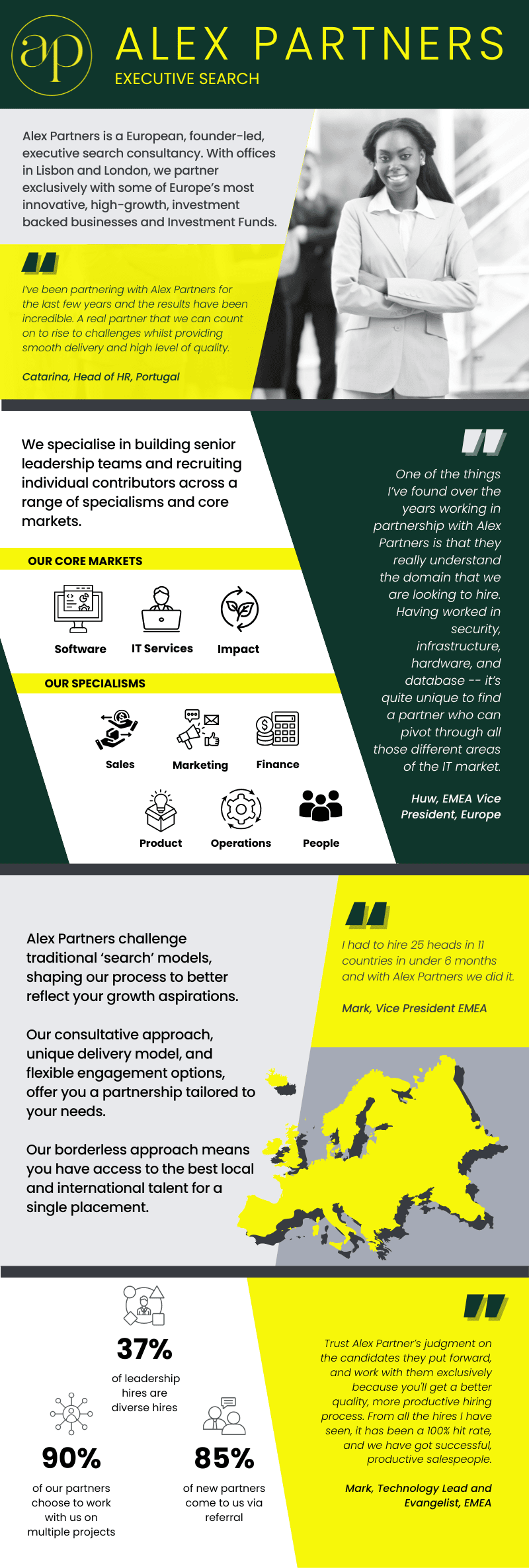 ap

ALEX PARTNERS

EXECUTIVE SEARCH

Alex Partners is a European, founder-led, executive search consultancy. With offices in Lisbon and London, we partner exclusively with some of Europe's most innovative, high-growth, investment backed businesses and Investment Funds.

I've been partnering with Alex Partners for the last few years and the results have been incredible. A real partner that we can count on to rise to challenges whilst providing smooth delivery and high level of quality.

Catarina, Head of HR, Portugal

We specialise in building senior leadership teams and recruiting individual contributors across a range of specialisms and core markets.

OUR CORE MARKETS

Software

IT Services

Impact

OUR SPECIALISMS

Sales

Marketing

Finance

Product

Operations

People

One of the things I've found over the years working in partnership with Alex Partners is that they really understand the domain that we are looking to hire. Having worked in security, infrastructure, hardware, and database -- it's quite unique to find a partner who can pivot through all those different areas of the IT market.

Huw, EMEA Vice President, Europe

Alex Partners challenge traditional 'search' models, shaping our process to better reflect your growth aspirations.

Our consultative approach, unique delivery model, and flexible engagement options, offer you a partnership tailored to your needs.

Our borderless approach means you have access to the best local and international talent for a single placement.

I had to hire 25 heads in 11 countries in under 6 months and with Alex Partners we did it.

Mark, Vice President EMEA

37%

of leadership hires are diverse hires

90%

of our partners choose to work with us on multiple projects

85%

of new partners come to us via referral

Trust Alex Partner's judgment on the candidates they put forward, and work with them exclusively because you'll get a better quality, more productive hiring process. From all the hires I have seen, it has been a 100% hit rate, and we have got successful, productive salespeople.

Mark, Technology Lead and Evangelist, EMEA