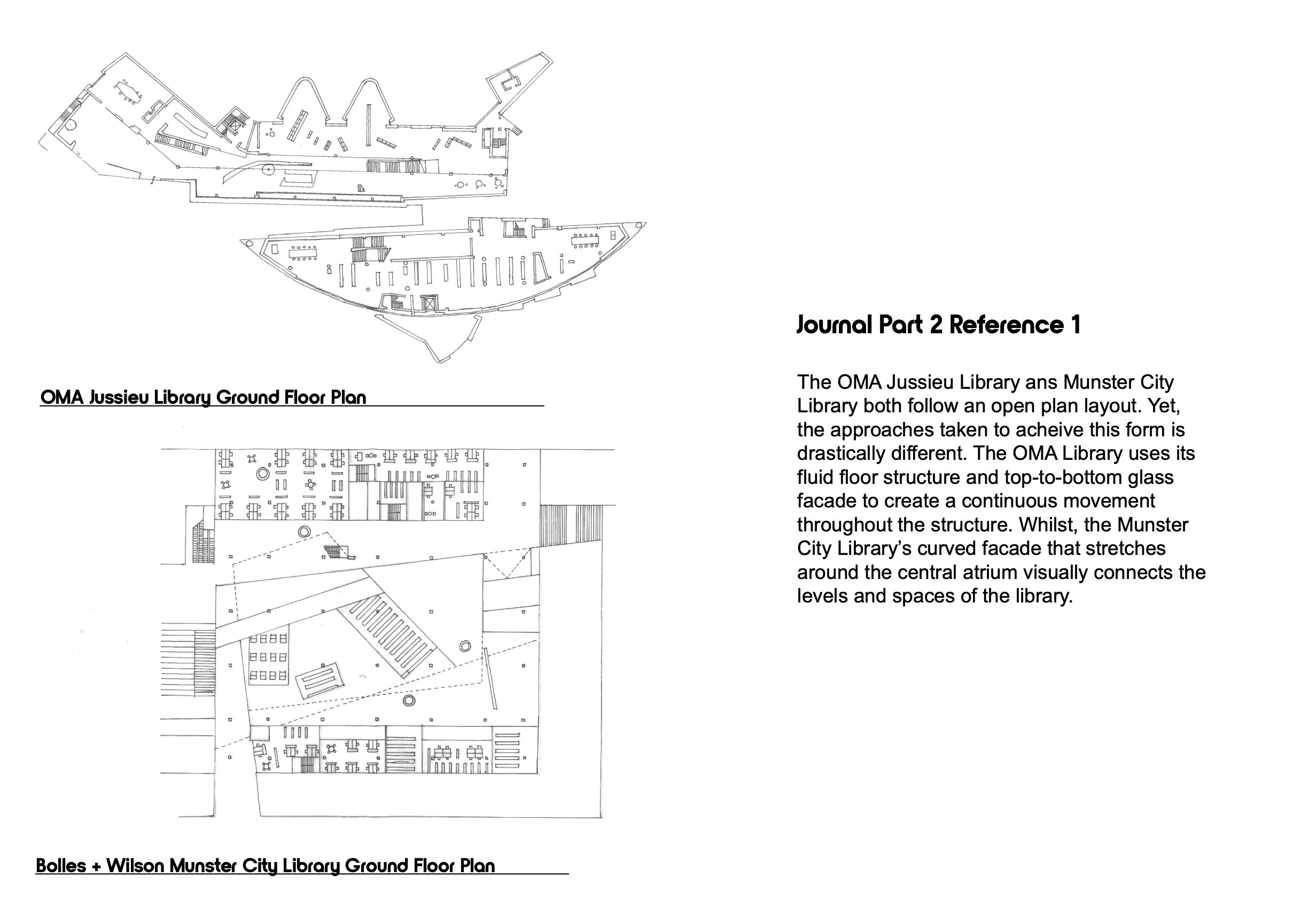 OMA Jussieu Library Ground Floor Plan

Bolles + Wilson Munster City Library Ground Floor Plan

Journal Part 2 Reference 1

The OMA Jussieu Library ans Munster City Library both follow an open plan layout. Yet, the approaches taken to acheive this form is drastically different. The OMA Library uses its fluid floor structure and top-to-bottom glass facade to create a continuous movement throughout the structure. Whilst, the Munster City Library's curved facade that stretches around the central atrium visually connects the levels and spaces of the library.