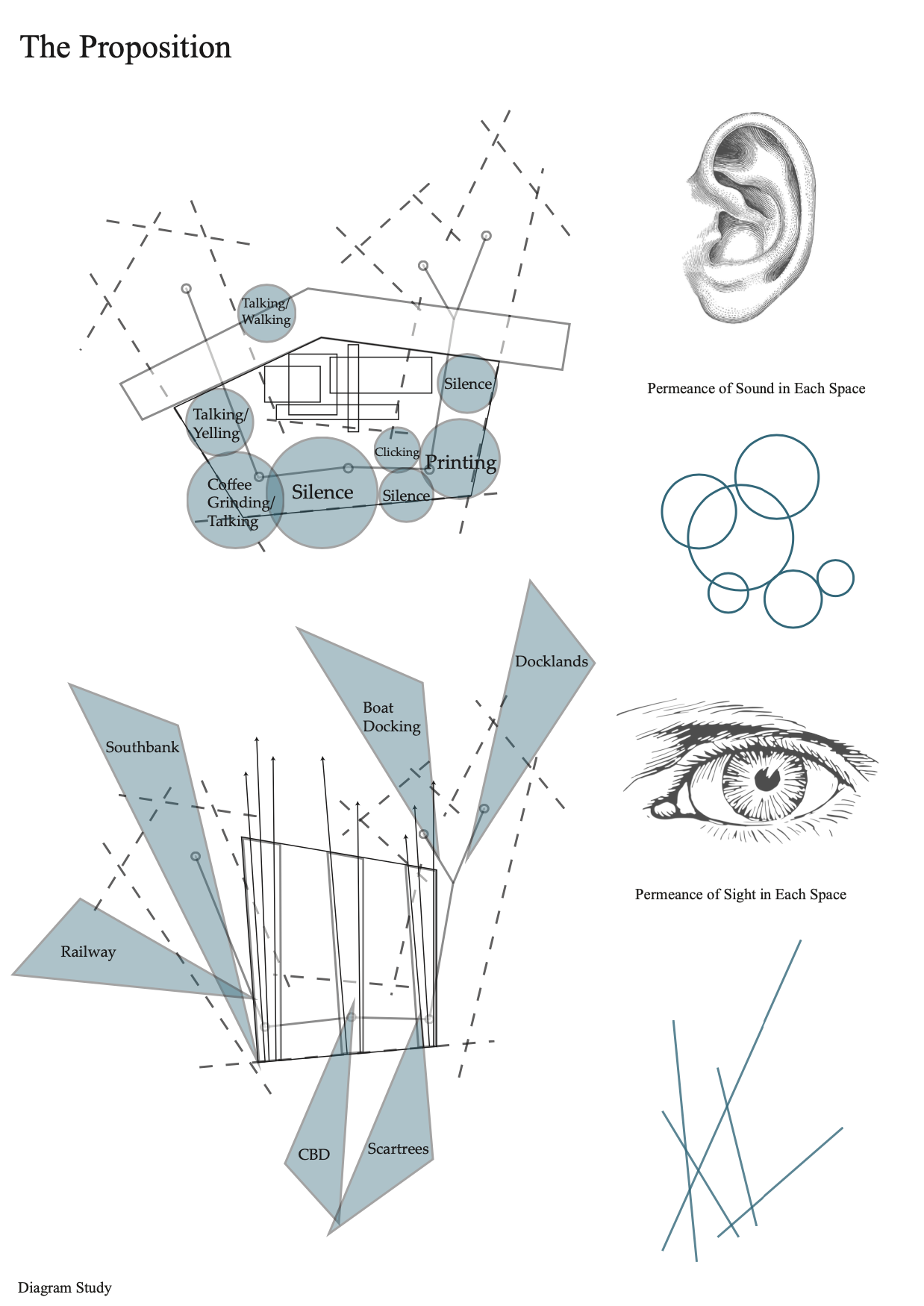 The Proposition

Talking/ Walking

Silence

Talking/ Yelling

Clicking

Printing

Coffee Grinding/ Talking

Silence

Silence

Permeance of Sound in Each Space

Docklands

Boat Docking

Southbank

Railway

CBD

Scartrees

Permeance of Sight in Each Space

Diagram Study