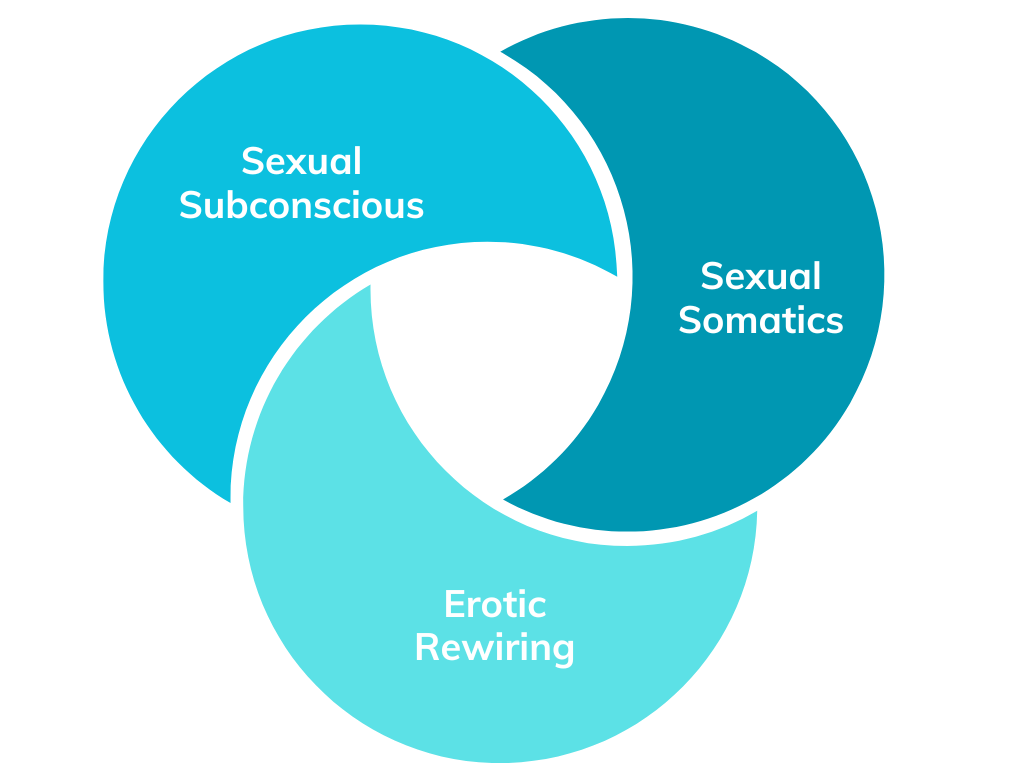 Sexual Subconscious

Sexual Somatics

Erotic Rewiring