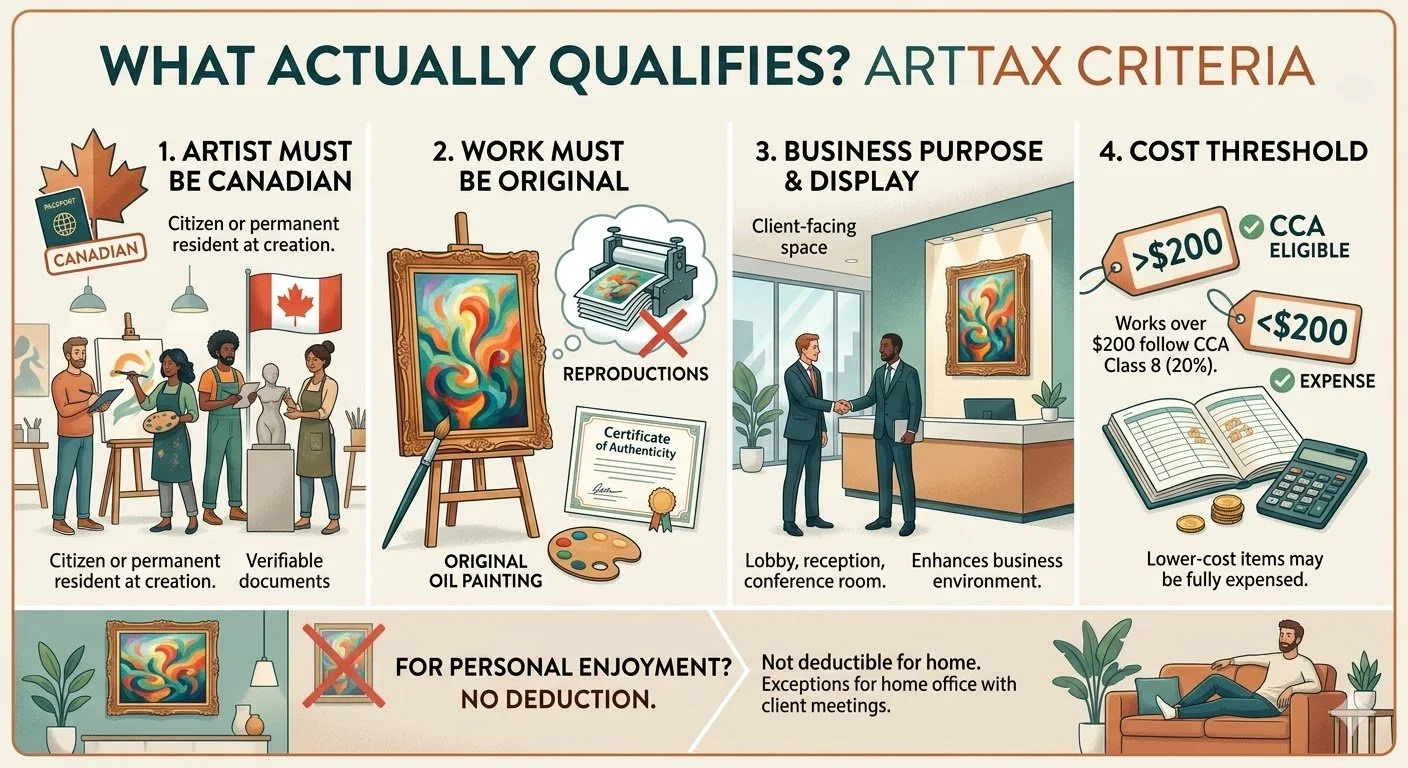 WHAT ACTUALLY QUALIFIES? ARTTAX CRITERIA

1. ARTIST MUST BE CANADIAN

PASSPORT

CANADIAN

Citizen or permanent resident at creation.

Citizen or permanent resident at creation.

Verifiable documents

2. WORK MUST BE ORIGINAL

REPRODUCTIONS

Certificate of Authenticity

ORIGINAL OIL PAINTING

3. BUSINESS PURPOSE & DISPLAY

Client-facing space

Lobby, reception, conference room.

Enhances business environment.

4. COST THRESHOLD

>$200

CCA ELIGIBLE

<$200

Works over $200 follow CCA Class 8 (20%).

EXPENSE

Lower-cost items may be fully expensed.

FOR PERSONAL ENJOYMENT? NO DEDUCTION.

Not deductible for home. Exceptions for home office with client meetings.