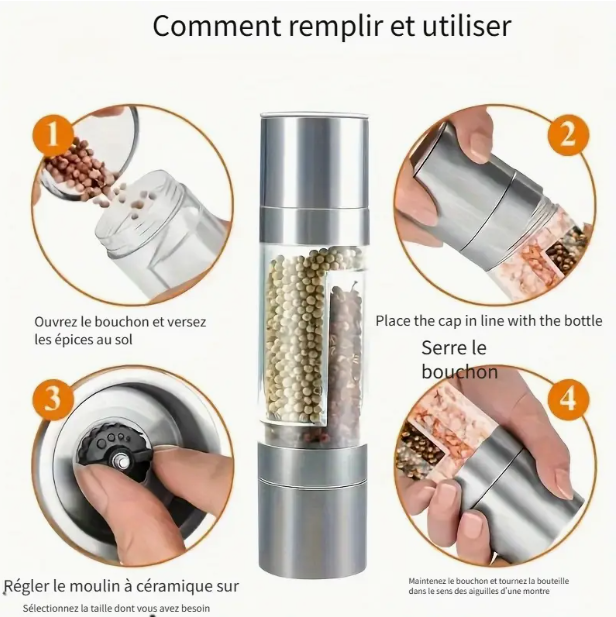 Comment remplir et utiliser

1

Ouvrez le bouchon et versez les épices au sol

2

Place the cap in line with the bottle

Serre le bouchon

3

Régler le moulin à céramique sur

Sélectionnez la taille dont vous avez besoin

4

Maintenez le bouchon et tournez la bouteille dans le sens des aiguilles d'une montre