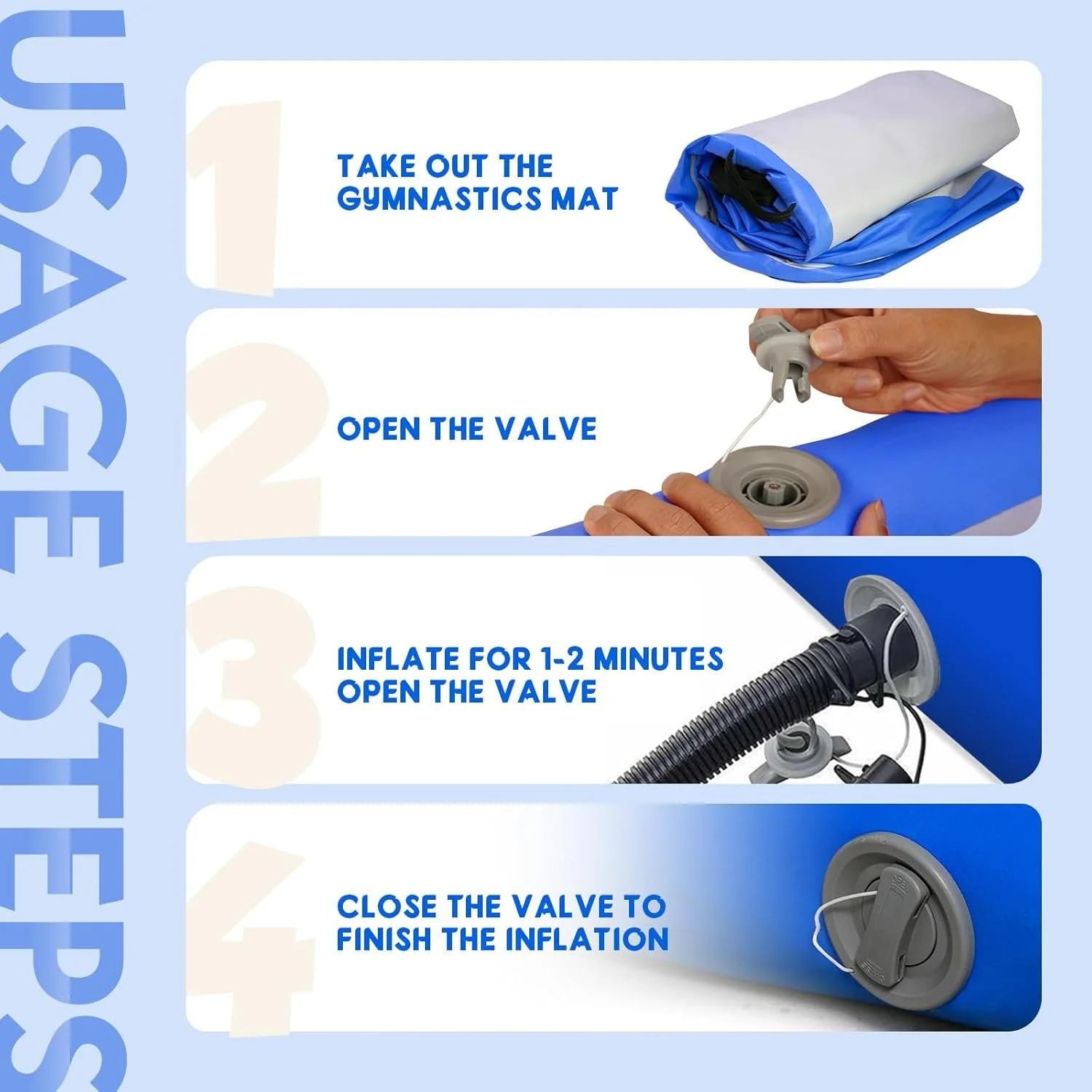 USAGE STEPS

1
TAKE OUT THE GYMNASTICS MAT

2
OPEN THE VALVE

3
INFLATE FOR 1-2 MINUTES
OPEN THE VALVE

4
CLOSE THE VALVE TO FINISH THE INFLATION