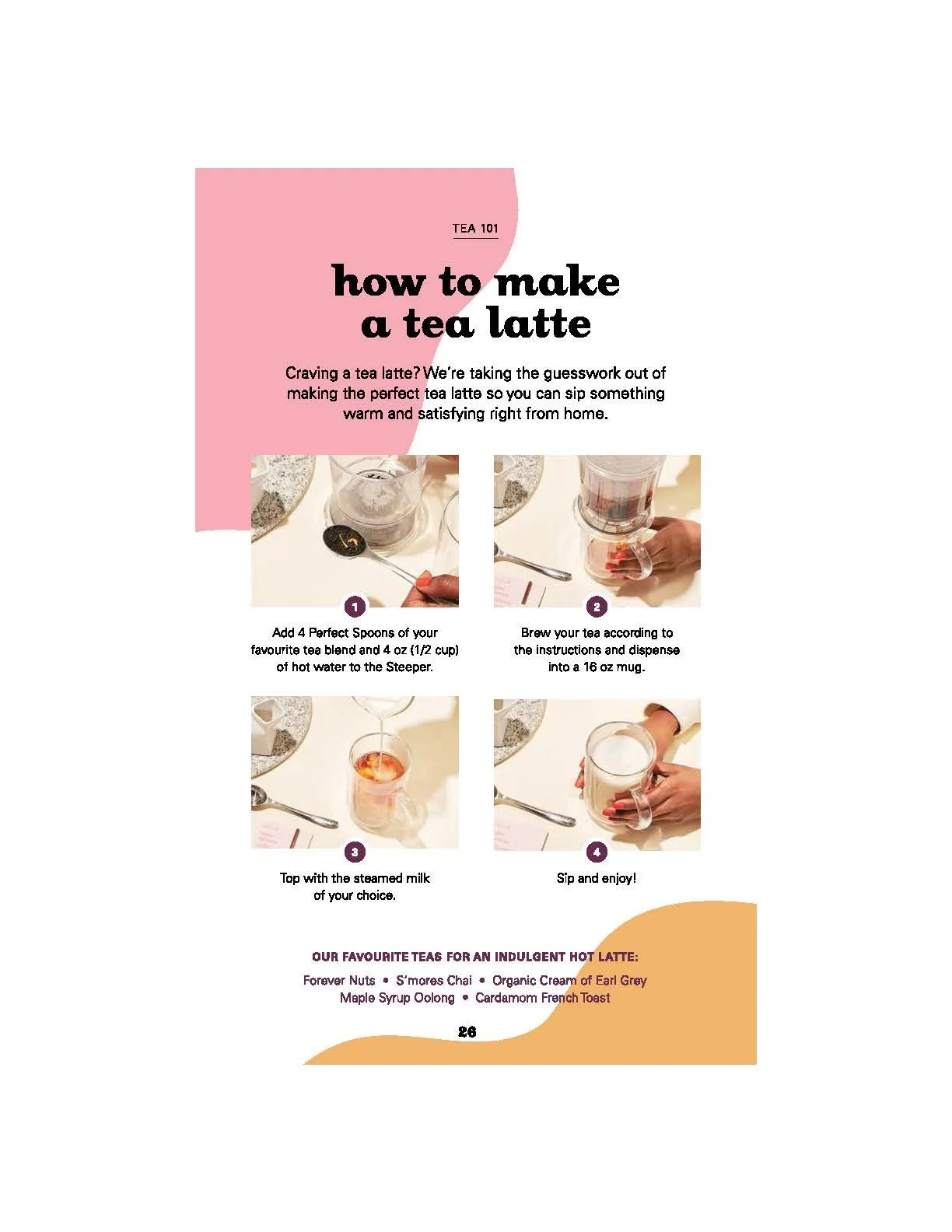 TEA 101

how to make a tea latte

Craving a tea latte? We're taking the guesswork out of making the perfect tea latte so you can sip something warm and satisfying right from home.

1

Add 4 Perfect Spoons of your favourite tea blend and 4 oz (1/2 cup) of hot water to the Steeper.

2

Brew your tea according to the instructions and dispense into a 16 oz mug.

3

Top with the steamed milk of your choice.

4

Sip and enjoy!

OUR FAVOURITE TEAS FOR AN INDULGENT HOT LATTE:

Forever Nuts • S'mores Chai • Organic Cream of Earl Grey
Maple Syrup Oolong • Cardamom French Toast

26