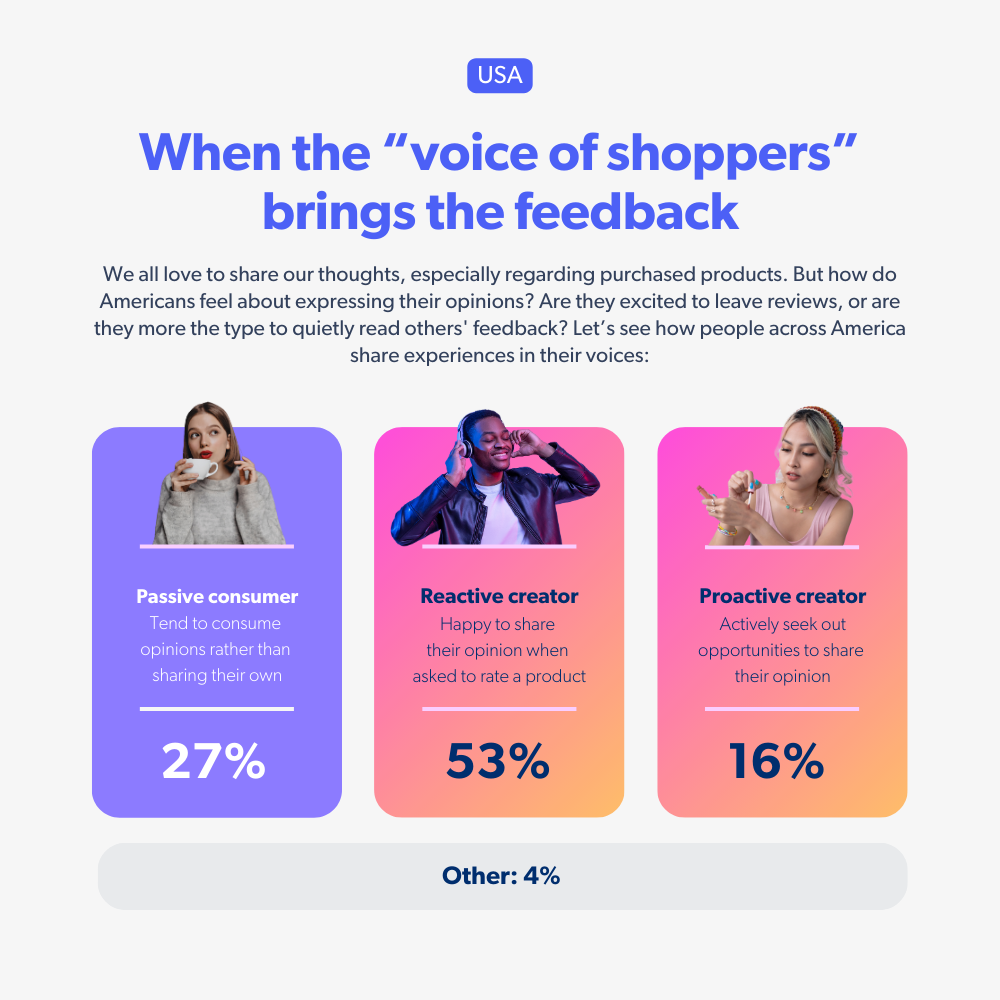 USA

When the “voice of shoppers” brings the feedback

We all love to share our thoughts, especially regarding purchased products. But how do Americans feel about expressing their opinions? Are they excited to leave reviews, or are they more the type to quietly read others' feedback? Let’s see how people across America share experiences in their voices:

Passive consumer
Tend to consume opinions rather than sharing their own

27%

Reactive creator
Happy to share their opinion when asked to rate a product

53%

Proactive creator
Actively seek out opportunities to share their opinion

16%

Other: 4%