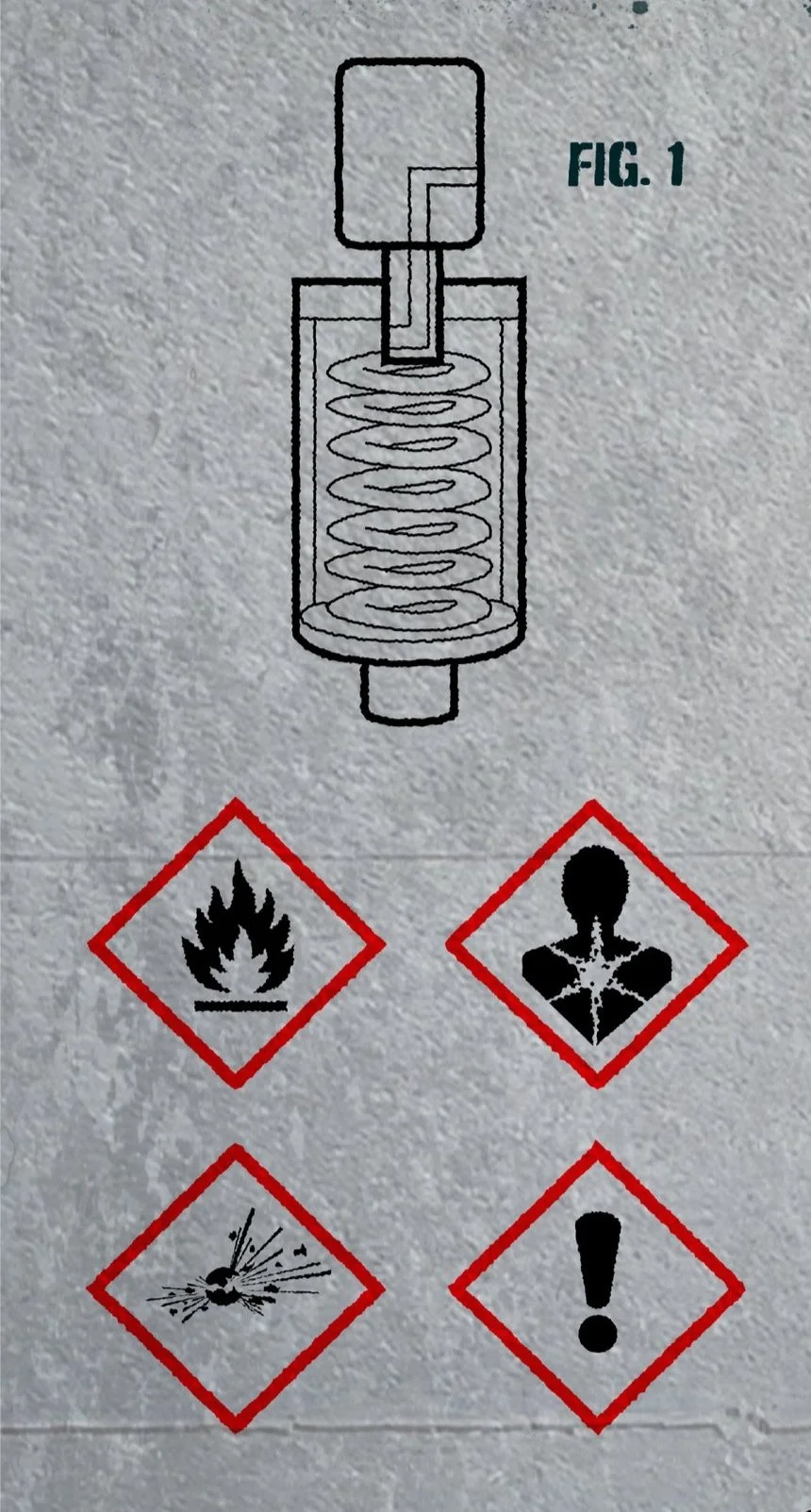 FIG. 1