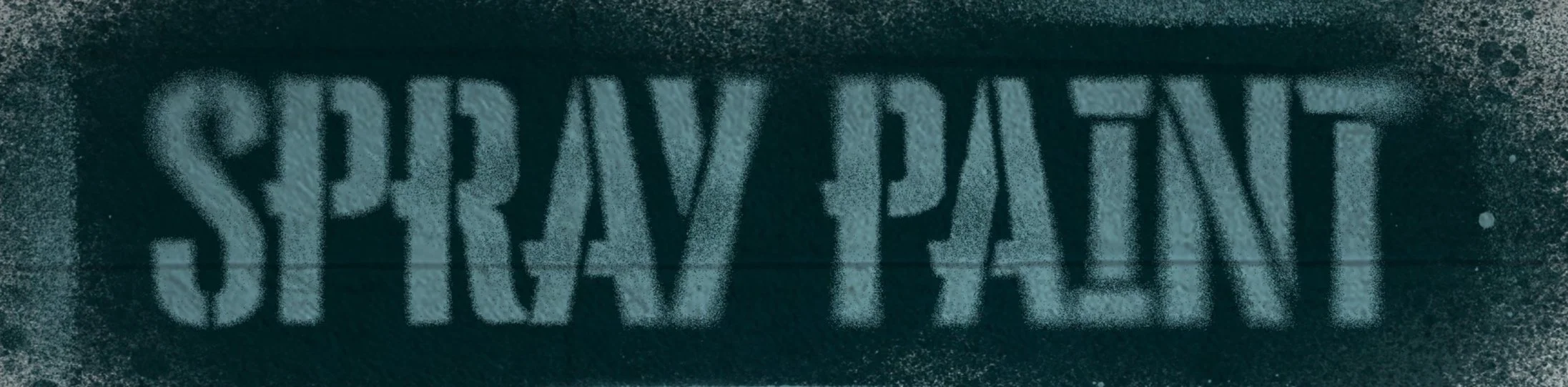 SPRAY PAINT