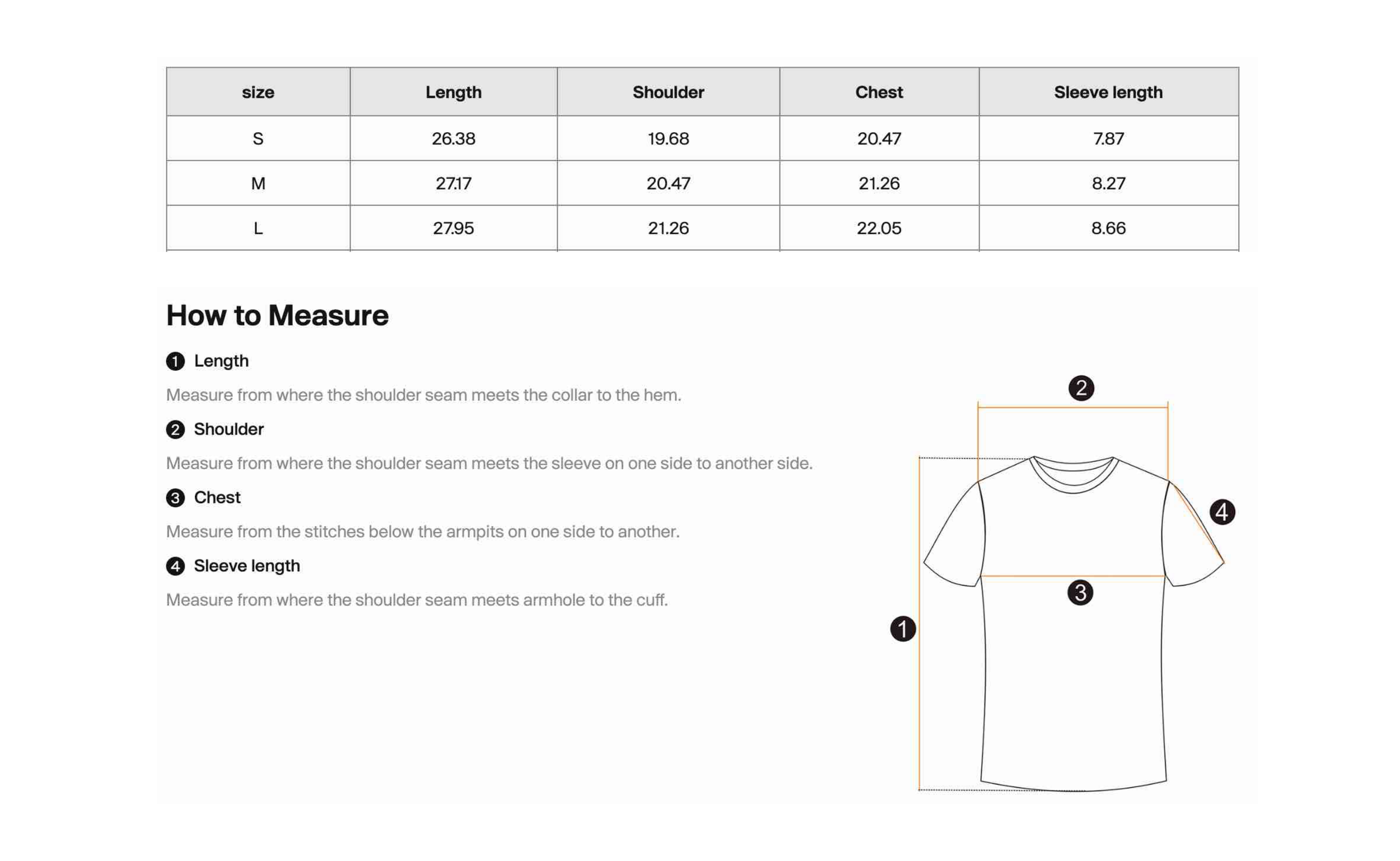 | size | Length | Shoulder | Chest | Sleeve length |
|---|---|---|---|---|
| S | 26.38 | 19.68 | 20.47 | 7.87 |
| M | 27.17 | 20.47 | 21.26 | 8.27 |
| L | 27.95 | 21.26 | 22.05 | 8.66 |

How to Measure

1 Length

Measure from where the shoulder seam meets the collar to the hem.

2 Shoulder

Measure from where the shoulder seam meets the sleeve on one side to another side.

3 Chest

Measure from the stitches below the armpits on one side to another.

4 Sleeve length

Measure from where the shoulder seam meets armhole to the cuff.

2

4

3

1