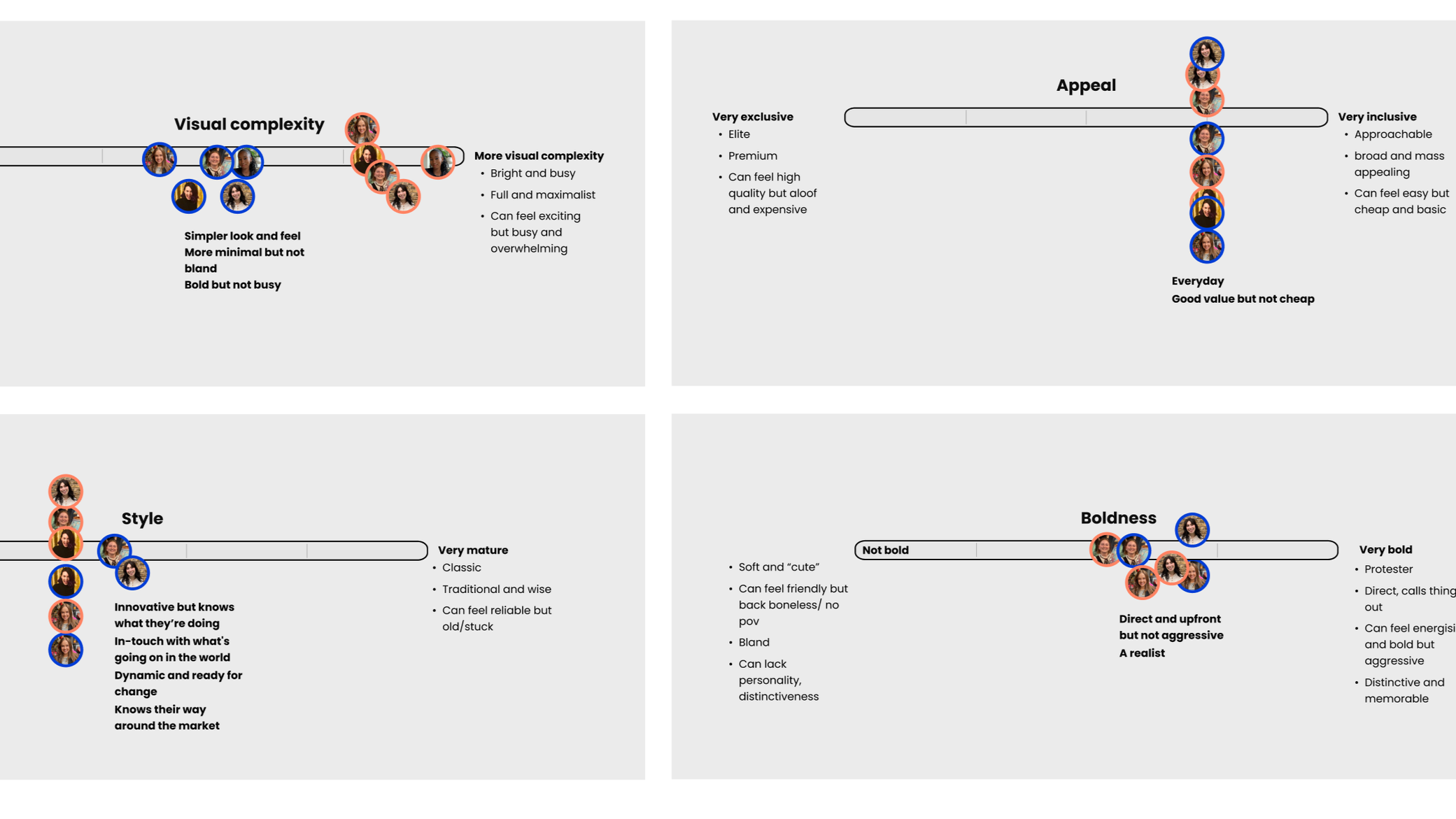 Visual complexity

More visual complexity
• Bright and busy
• Full and maximalist
• Can feel exciting but busy and overwhelming

Simpler look and feel
More minimal but not bland
Bold but not busy

Appeal

Very exclusive
• Elite
• Premium
• Can feel high quality but aloof and expensive

Very inclusive
• Approachable
• broad and mass appealing
• Can feel easy but cheap and basic

Everyday
Good value but not cheap

Style

Very mature
• Classic
• Traditional and wise
• Can feel reliable but old/stuck

Innovative but knows what they're doing
In-touch with what's going on in the world
Dynamic and ready for change
Knows their way around the market

Boldness

Not bold

• Soft and "cute"
• Can feel friendly but back boneless/ no pov
• Bland
• Can lack personality, distinctiveness

Very bold
• Protester
• Direct, calls thing out
• Can feel energisi and bold but aggressive
• Distinctive and memorable

Direct and upfront but not aggressive
A realist