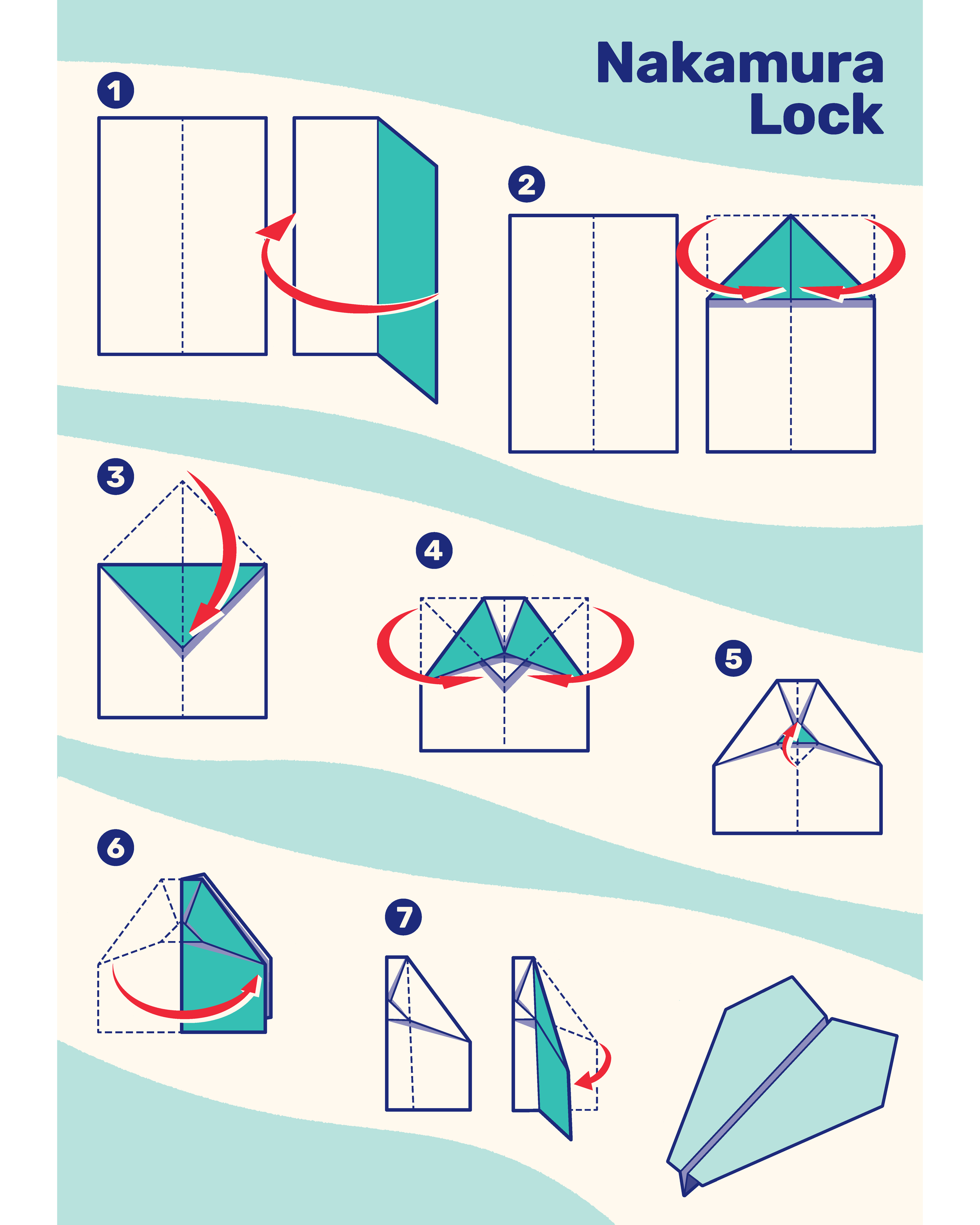 Nakamura Lock

1

2

3

4

5

6

7