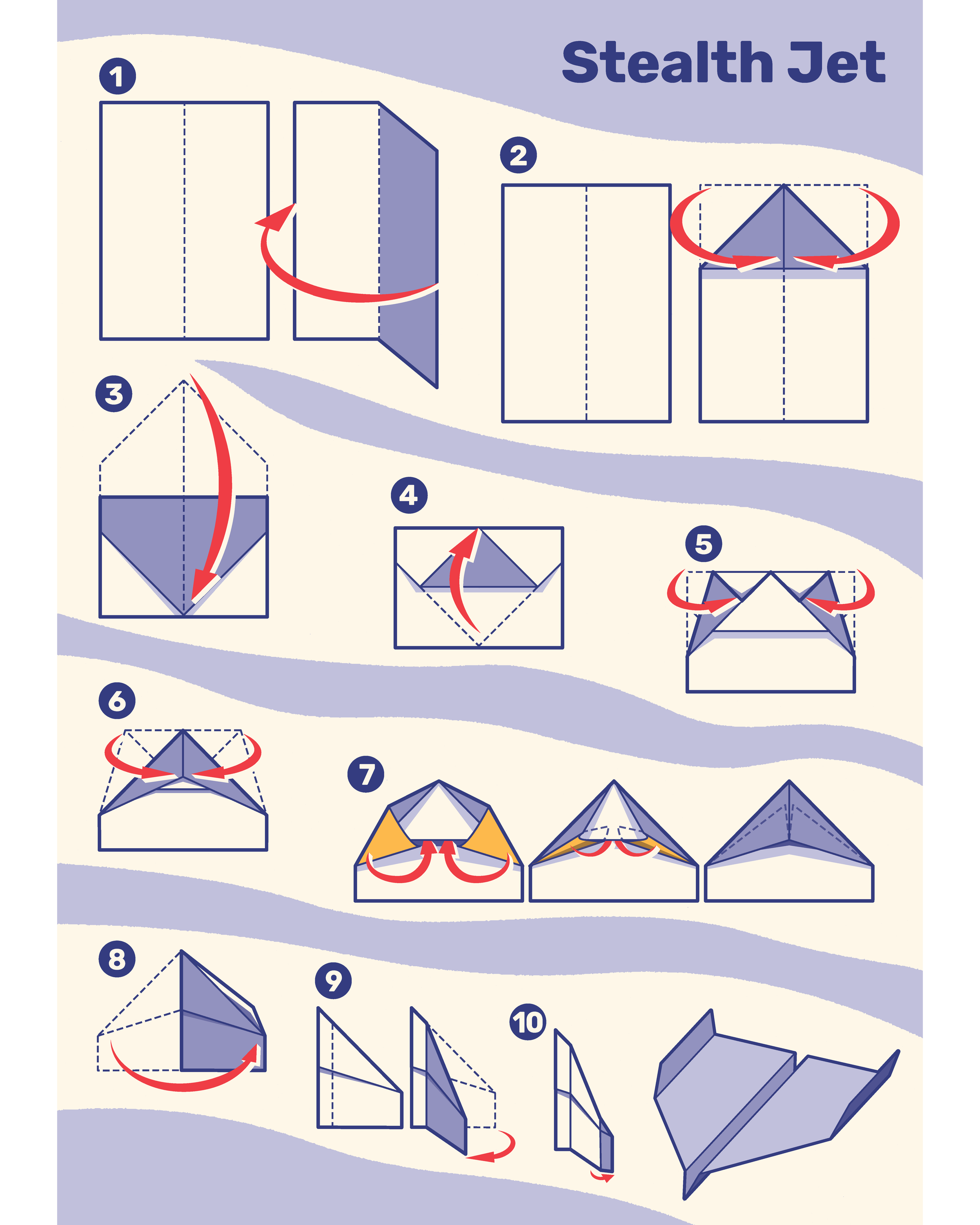 Stealth Jet

1

2

3

4

5

6

7

8

9

10