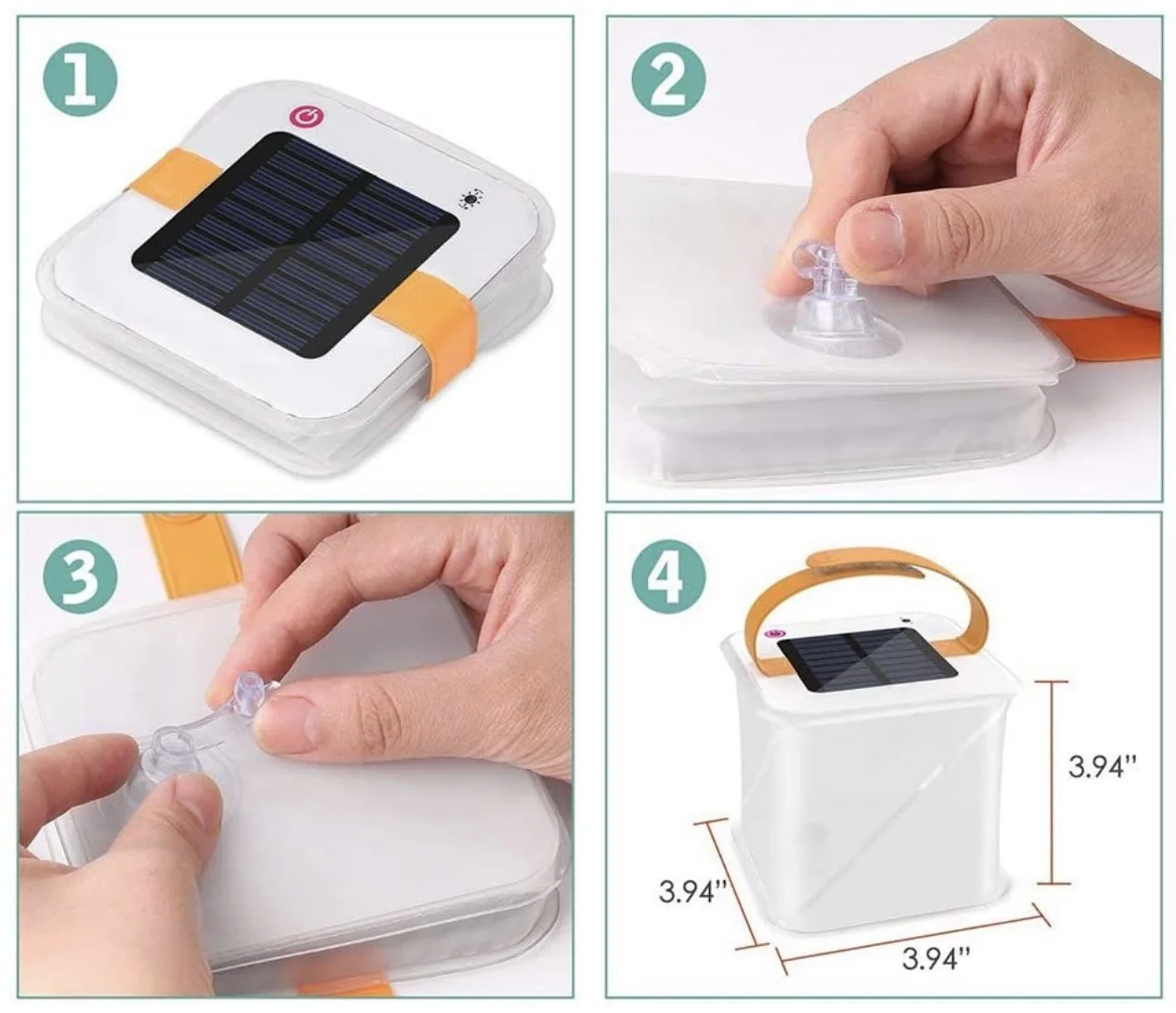 1

2

3

4

3.94''

3.94''

3.94''