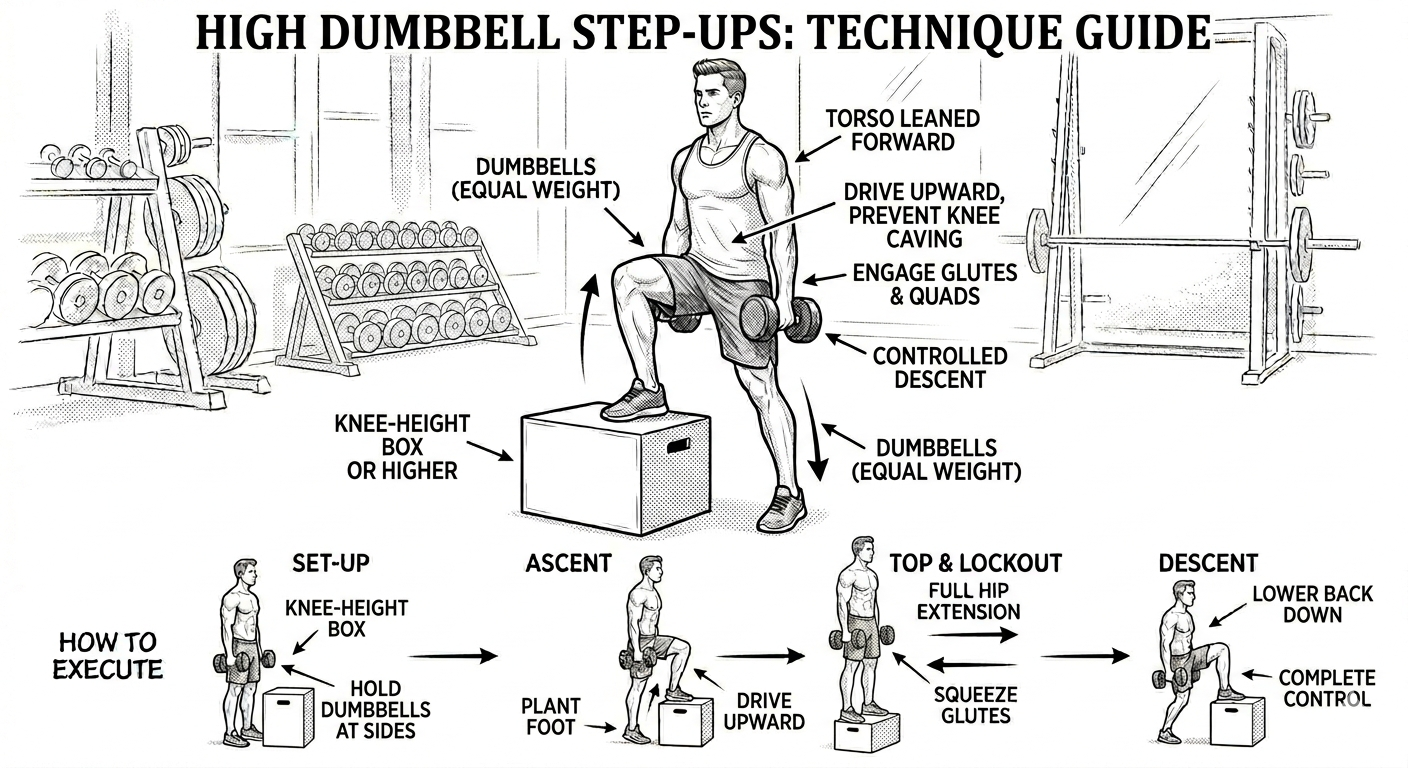 HIGH DUMBBELL STEP-UPS: TECHNIQUE GUIDE

DUMBBELLS (EQUAL WEIGHT)

TORSO LEANED FORWARD

DRIVE UPWARD, PREVENT KNEE CAVING

ENGAGE GLUTES & QUADS

CONTROLLED DESCENT

KNEE-HEIGHT BOX OR HIGHER

DUMBBELLS (EQUAL WEIGHT)

HOW TO EXECUTE

SET-UP

KNEE-HEIGHT BOX

HOLD DUMBBELLS AT SIDES

ASCENT

PLANT FOOT

DRIVE UPWARD

TOP & LOCKOUT

FULL HIP EXTENSION

SQUEEZE GLUTES

DESCENT

LOWER BACK DOWN

COMPLETE CONTROL