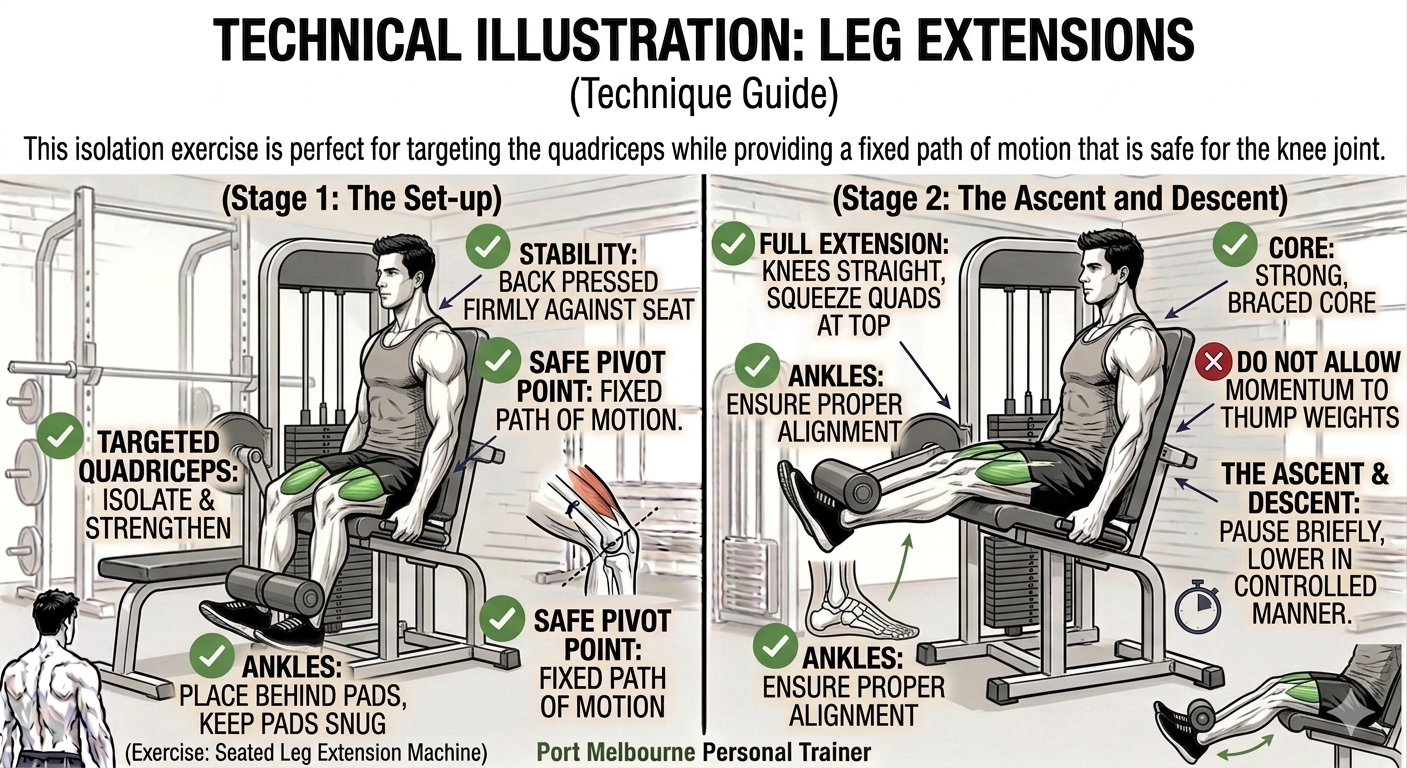 TECHNICAL ILLUSTRATION: LEG EXTENSIONS
(Technique Guide)

This isolation exercise is perfect for targeting the quadriceps while providing a fixed path of motion that is safe for the knee joint.

(Stage 1: The Set-up)

STABILITY: BACK PRESSED FIRMLY AGAINST SEAT

SAFE PIVOT POINT: FIXED PATH OF MOTION.

TARGETED QUADRICEPS: ISOLATE & STRENGTHEN

SAFE PIVOT POINT: FIXED PATH OF MOTION

ANKLES: PLACE BEHIND PADS, KEEP PADS SNUG

(Exercise: Seated Leg Extension Machine)

(Stage 2: The Ascent and Descent)

FULL EXTENSION: KNEES STRAIGHT, SQUEEZE QUADS AT TOP

CORE: STRONG, BRACED CORE

ANKLES: ENSURE PROPER ALIGNMENT

DO NOT ALLOW MOMENTUM TO THUMP WEIGHTS

THE ASCENT & DESCENT: PAUSE BRIEFLY, LOWER IN CONTROLLED MANNER.

ANKLES: ENSURE PROPER ALIGNMENT

Port Melbourne Personal Trainer