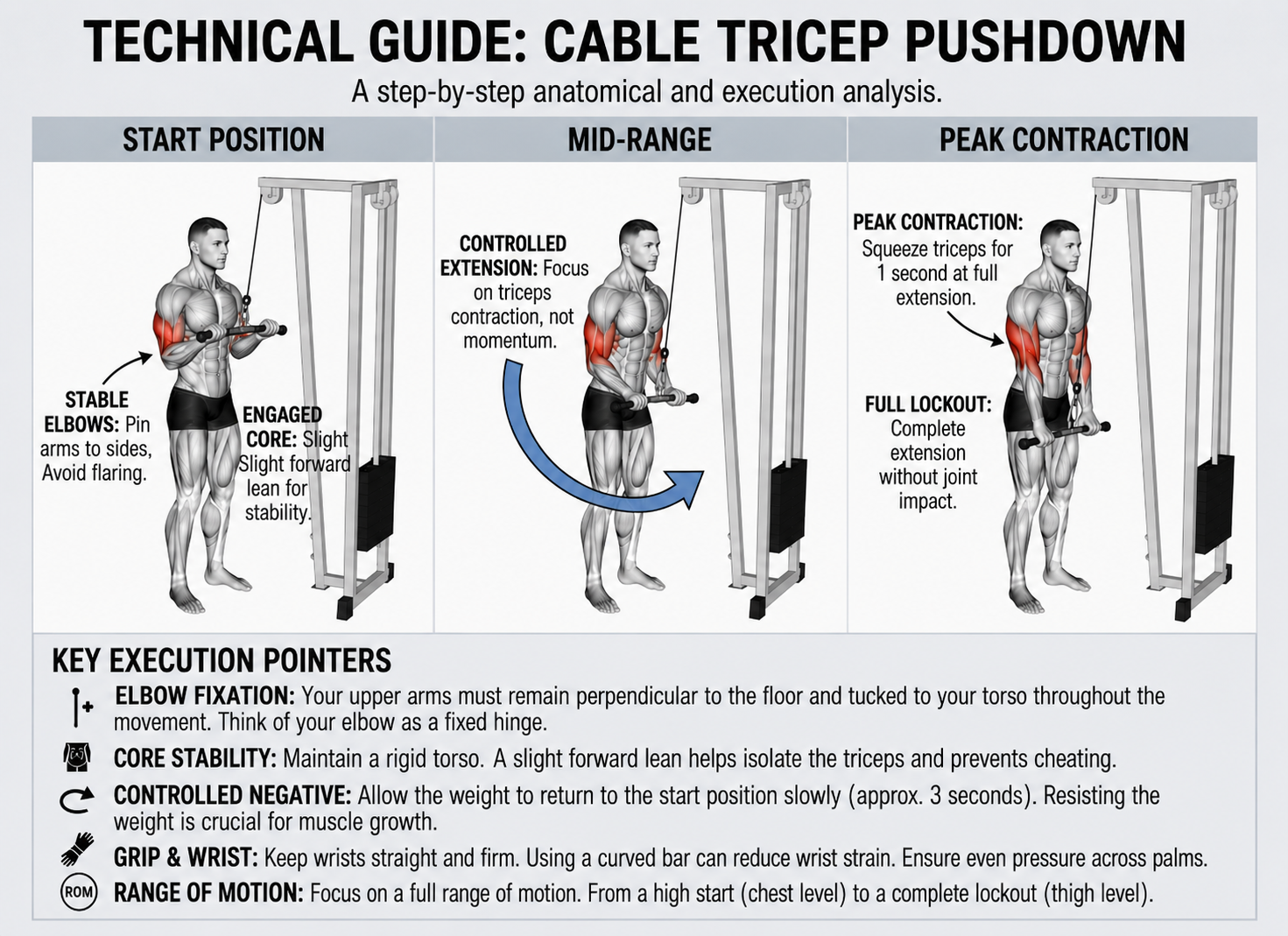 TECHNICAL GUIDE: CABLE TRICEP PUSHDOWN

A step-by-step anatomical and execution analysis.

START POSITION

STABLE ELBOWS: Pin arms to sides, Avoid flaring.

ENGAGED CORE: Slight Slight forward lean for stability.

MID-RANGE

CONTROLLED EXTENSION: Focus on triceps contraction, not momentum.

PEAK CONTRACTION

PEAK CONTRACTION: Squeeze triceps for 1 second at full extension.

FULL LOCKOUT: Complete extension without joint impact.

KEY EXECUTION POINTERS

ELBOW FIXATION: Your upper arms must remain perpendicular to the floor and tucked to your torso throughout the movement. Think of your elbow as a fixed hinge.

CORE STABILITY: Maintain a rigid torso. A slight forward lean helps isolate the triceps and prevents cheating.

CONTROLLED NEGATIVE: Allow the weight to return to the start position slowly (approx. 3 seconds). Resisting the weight is crucial for muscle growth.

GRIP & WRIST: Keep wrists straight and firm. Using a curved bar can reduce wrist strain. Ensure even pressure across palms.

ROM

RANGE OF MOTION: Focus on a full range of motion. From a high start (chest level) to a complete lockout (thigh level).