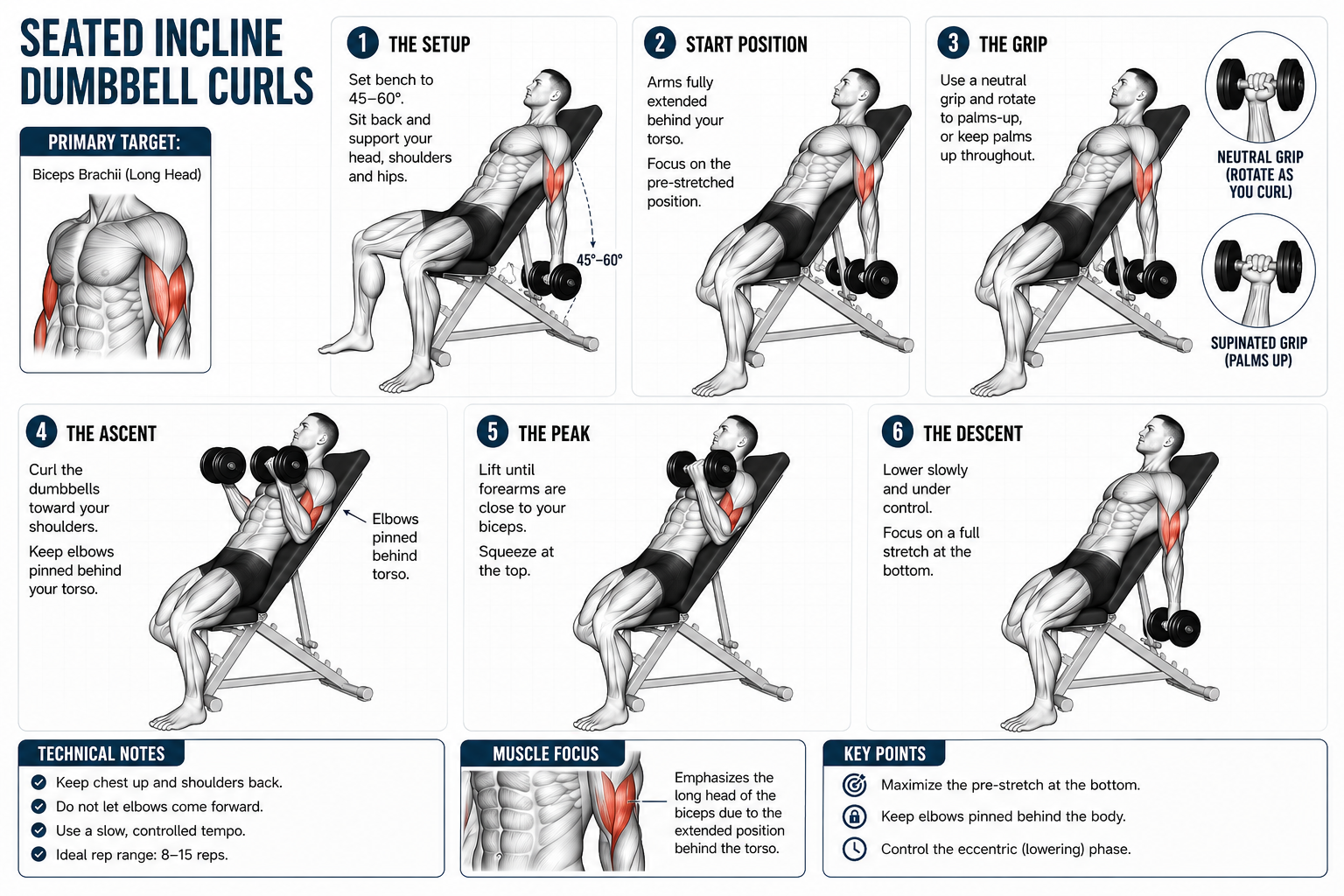 SEATED INCLINE DUMBBELL CURLS

PRIMARY TARGET:
Biceps Brachii (Long Head)

1 THE SETUP
Set bench to 45–60°.
Sit back and support your head, shoulders and hips.
45°–60°

2 START POSITION
Arms fully extended behind your torso.
Focus on the pre-stretched position.

3 THE GRIP
Use a neutral grip and rotate to palms-up, or keep palms up throughout.
NEUTRAL GRIP (ROTATE AS YOU CURL)
SUPINATED GRIP (PALMS UP)

4 THE ASCENT
Curl the dumbbells toward your shoulders.
Keep elbows pinned behind your torso.
Elbows pinned behind torso.

5 THE PEAK
Lift until forearms are close to your biceps.
Squeeze at the top.

6 THE DESCENT
Lower slowly and under control.
Focus on a full stretch at the bottom.

TECHNICAL NOTES
Keep chest up and shoulders back.
Do not let elbows come forward.
Use a slow, controlled tempo.
Ideal rep range: 8–15 reps.

MUSCLE FOCUS
Emphasizes the long head of the biceps due to the extended position behind the torso.

KEY POINTS
Maximize the pre-stretch at the bottom.
Keep elbows pinned behind the body.
Control the eccentric (lowering) phase.