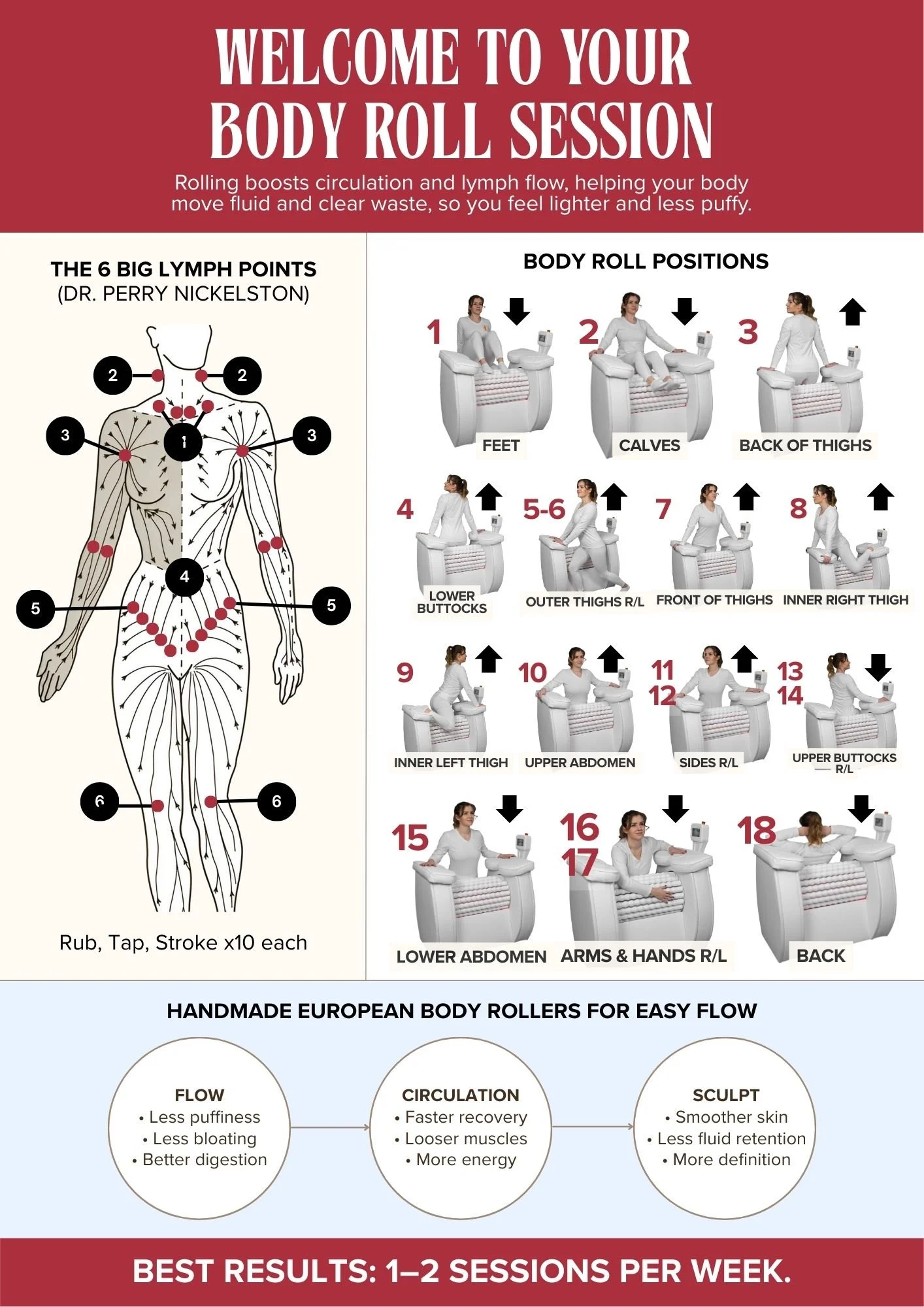 WELCOME TO YOUR BODY ROLL SESSION

Rolling boosts circulation and lymph flow, helping your body move fluid and clear waste, so you feel lighter and less puffy.

THE 6 BIG LYMPH POINTS
(DR. PERRY NICKELSTON)

2 2
3 1 3
4
5 5
6 6

Rub, Tap, Stroke x10 each

BODY ROLL POSITIONS

1 FEET
2 CALVES
3 BACK OF THIGHS
4 LOWER BUTTOCKS
5-6 OUTER THIGHS R/L
7 FRONT OF THIGHS
8 INNER RIGHT THIGH
9 INNER LEFT THIGH
10 UPPER ABDOMEN
11 12 SIDES R/L
13 14 UPPER BUTTOCKS R/L
15 LOWER ABDOMEN
16 17 ARMS & HANDS R/L
18 BACK

HANDMADE EUROPEAN BODY ROLLERS FOR EASY FLOW

FLOW
• Less puffiness
• Less bloating
• Better digestion

CIRCULATION
• Faster recovery
• Looser muscles
• More energy

SCULPT
• Smoother skin
• Less fluid retention
• More definition

BEST RESULTS: 1–2 SESSIONS PER WEEK.