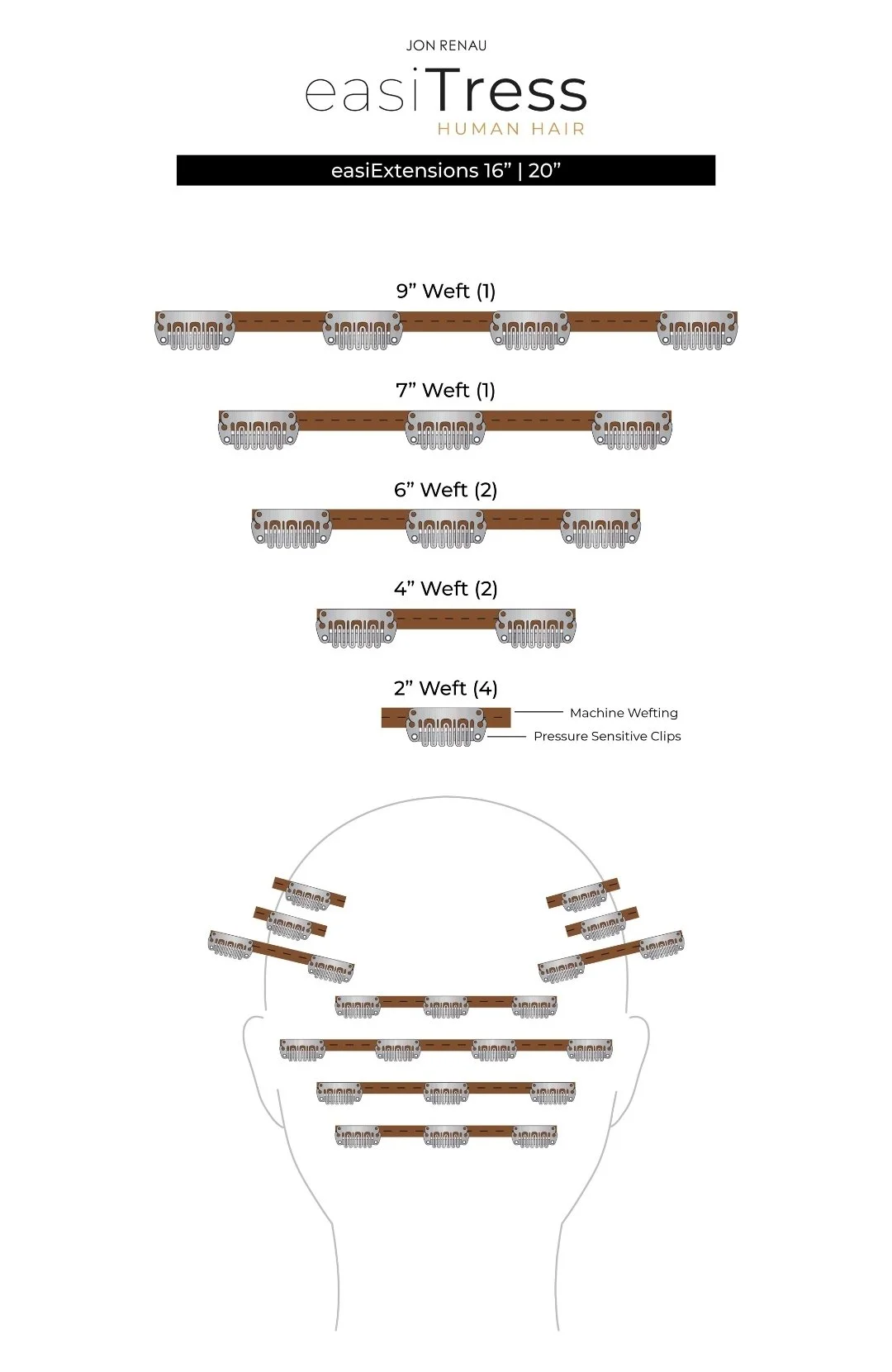 JON RENAU

easiTress

HUMAN HAIR

easiExtensions 16” | 20”

9” Weft (1)

7” Weft (1)

6” Weft (2)

4” Weft (2)

2” Weft (4)

Machine Wefting

Pressure Sensitive Clips