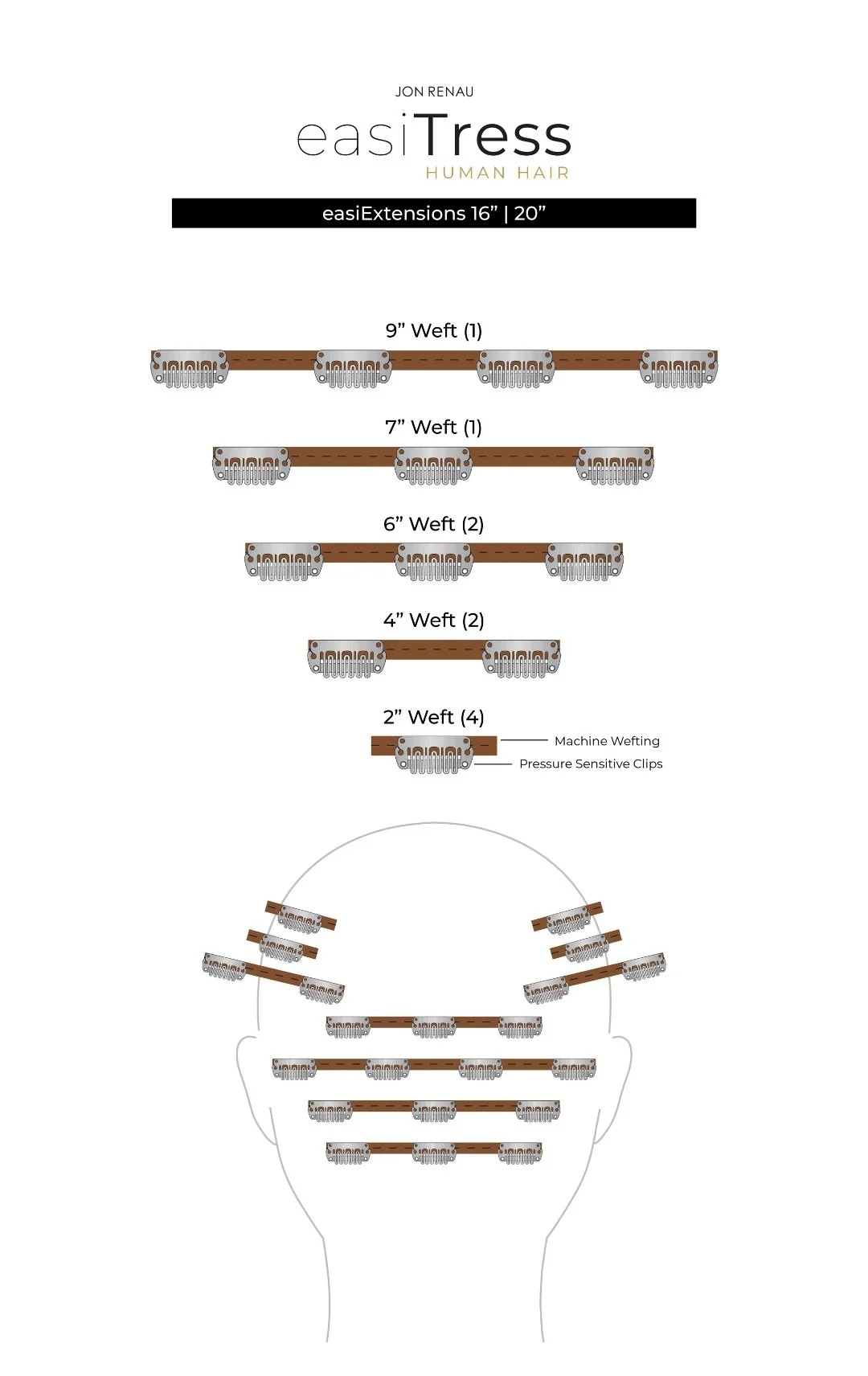 JON RENAU
easiTress
HUMAN HAIR

easiExtensions 16” | 20”

9” Weft (1)

7” Weft (1)

6” Weft (2)

4” Weft (2)

2” Weft (4)

Machine Wefting
Pressure Sensitive Clips