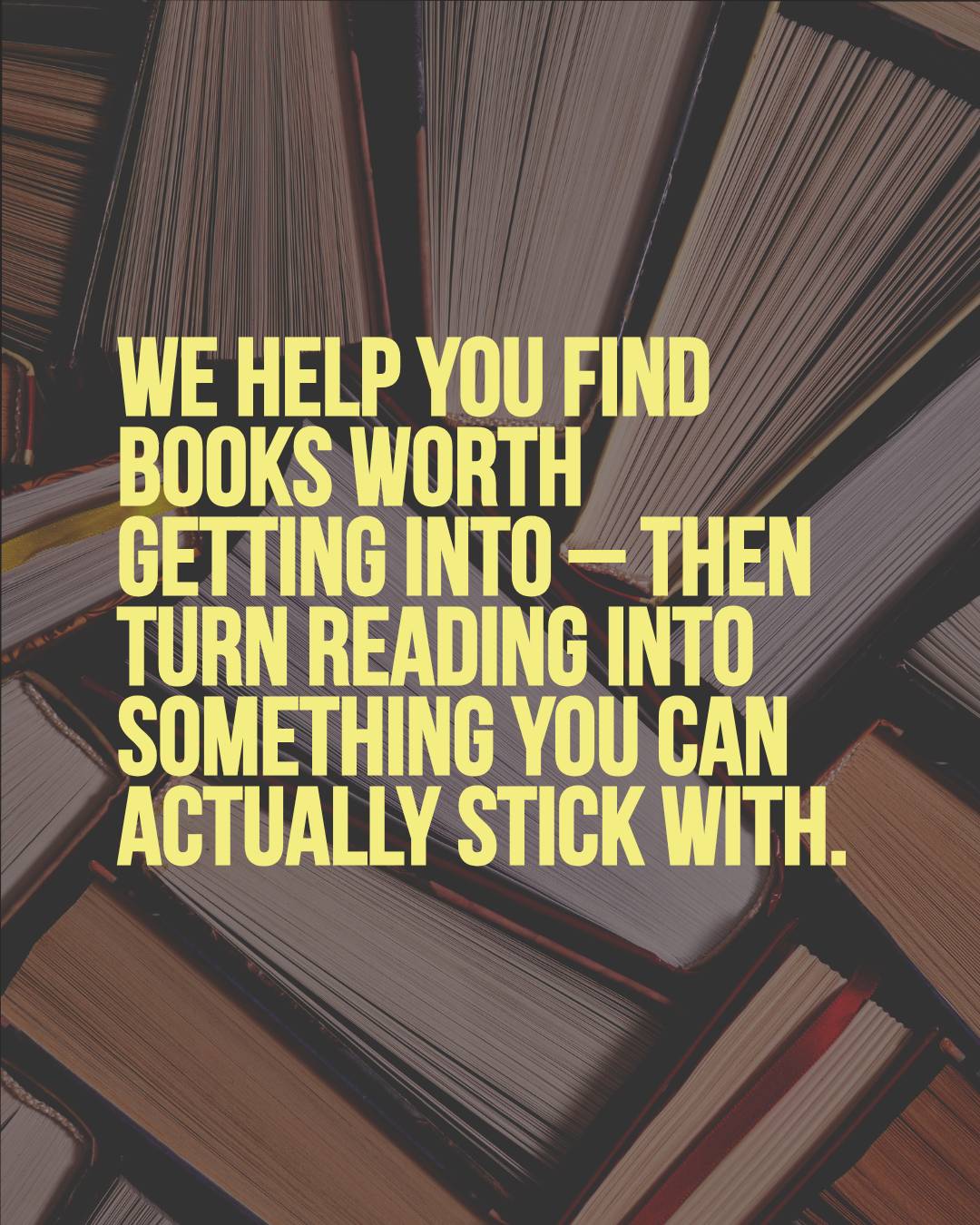 WE HELP YOU FIND BOOKS WORTH GETTING INTO — THEN TURN READING INTO SOMETHING YOU CAN ACTUALLY STICK WITH.